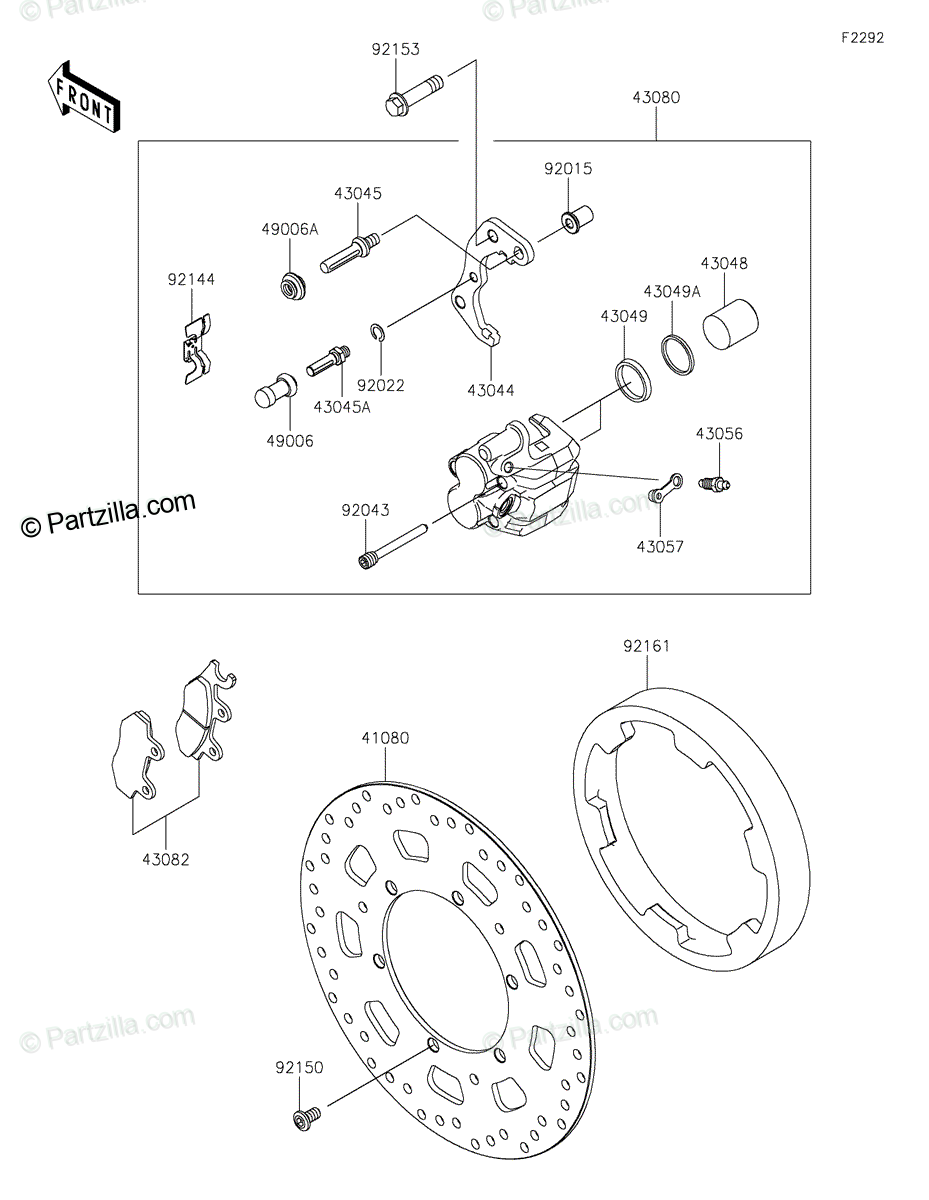 © Partzilla.com © Partzilla.com

F2292

FRONT

92153

43080

92015

43045

49006A

43048

92144

43049A

43049

92022

43044

43045A

49006

43056

© Partzilla.com

92043

© Partzilla.com

43057

92161

41080

43082

© Partzilla.com © Partzilla.com

92150