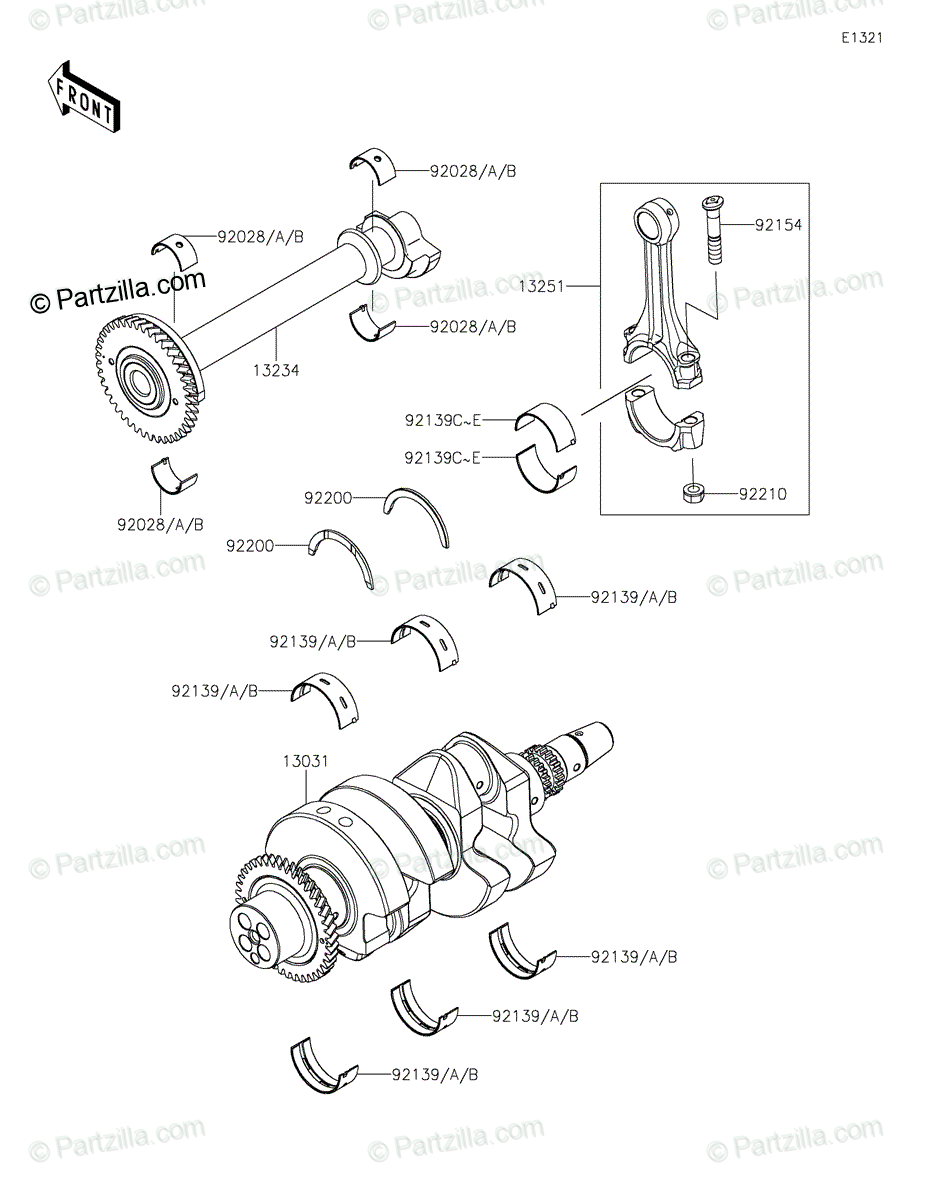 © Partzilla.com © Partzilla.com © Partzilla.com

E1321

FRONT

92028/A/B

92028/A/B

© Partzilla.com

© Partzilla.com

© Partzilla.com

92154

13251

92028/A/B

13234

92139C~E

92139C~E

92028/A/B

92200

92210

92200

© Partzilla.com

© Partzilla.com

© Partzilla.com

92139/A/B

92139/A/B

92139/A/B

13031

© Partzilla.com

© Partzilla.com

© Partzilla.com

92139/A/B

92139/A/B

92139/A/B

© Partzilla.com © Partzilla.com © Partzilla.com