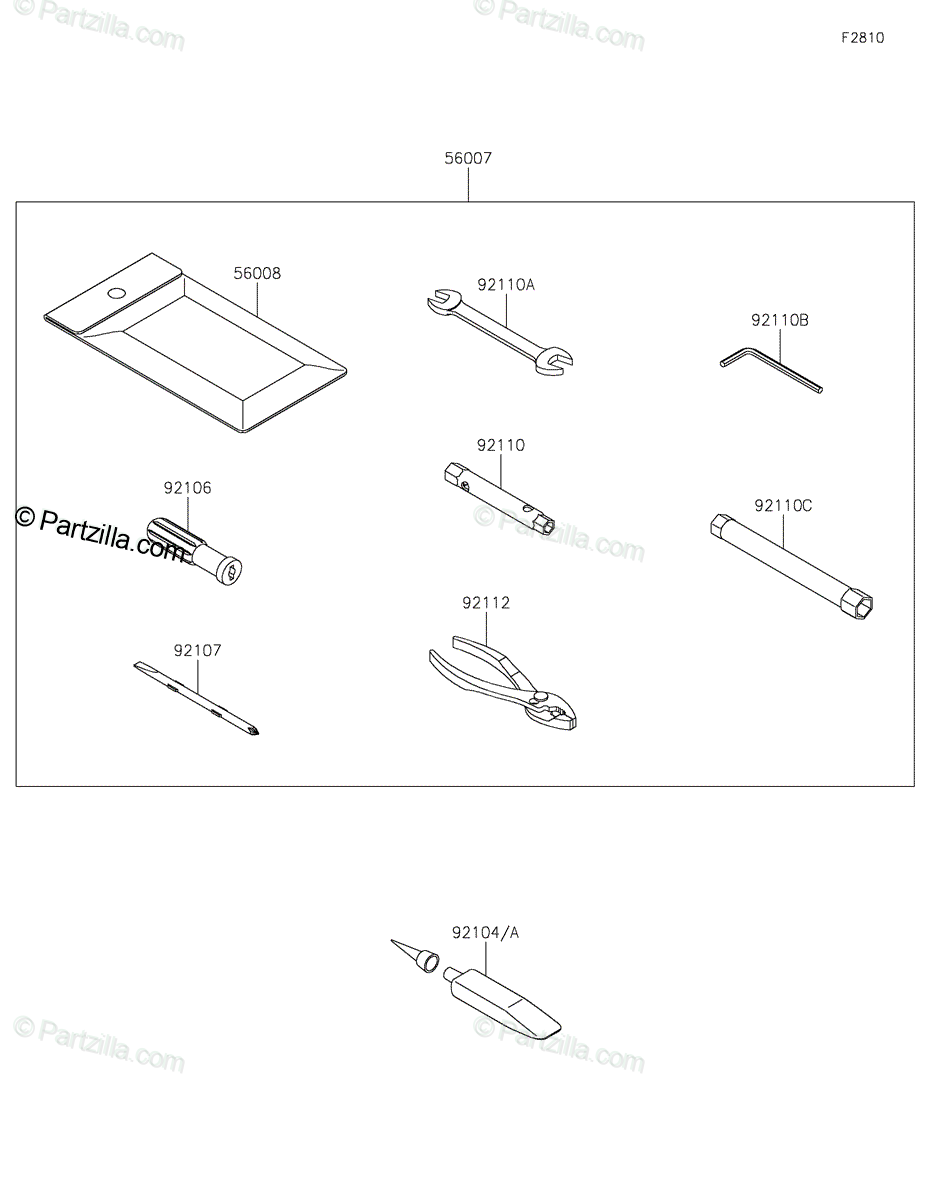 © Partzilla.com © Partzilla.com

F2810

56007

56008

92110A

92110B

92110

92106

© Partzilla.com

© Partzilla.com

92110C

92112

92107

92104/A

© Partzilla.com © Partzilla.com