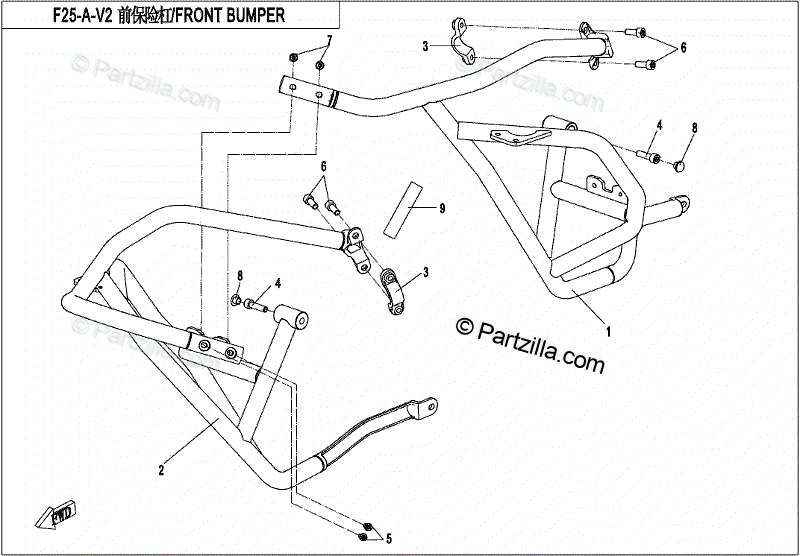 F25-A-V2 前保险杠/FRONT BUMPER

© Partzilla.com

© Partzilla.com

© Partzilla.com

© Partzilla.com

7
3
6
4
8
6
9
8
4
3
1
2
5
FWD