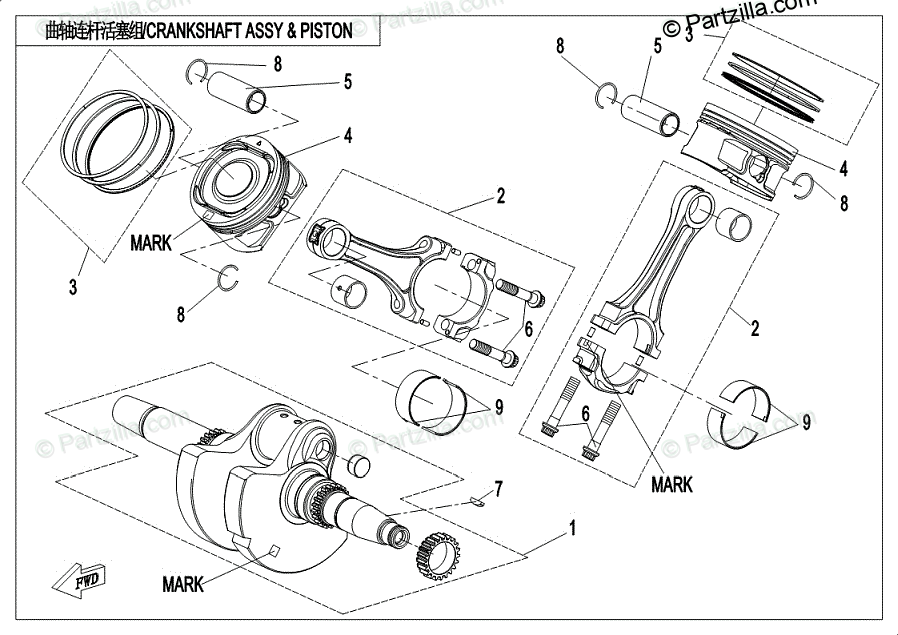 曲轴连杆活塞组/CRANKSHAFT ASSY & PISTON

© Partzilla.com

8
5
4
MARK
3
8
2
6
9
8
5
3
4
8
2
6
9
MARK
7
1
MARK
FWD

© Partzilla.com
© Partzilla.com
© Partzilla.com