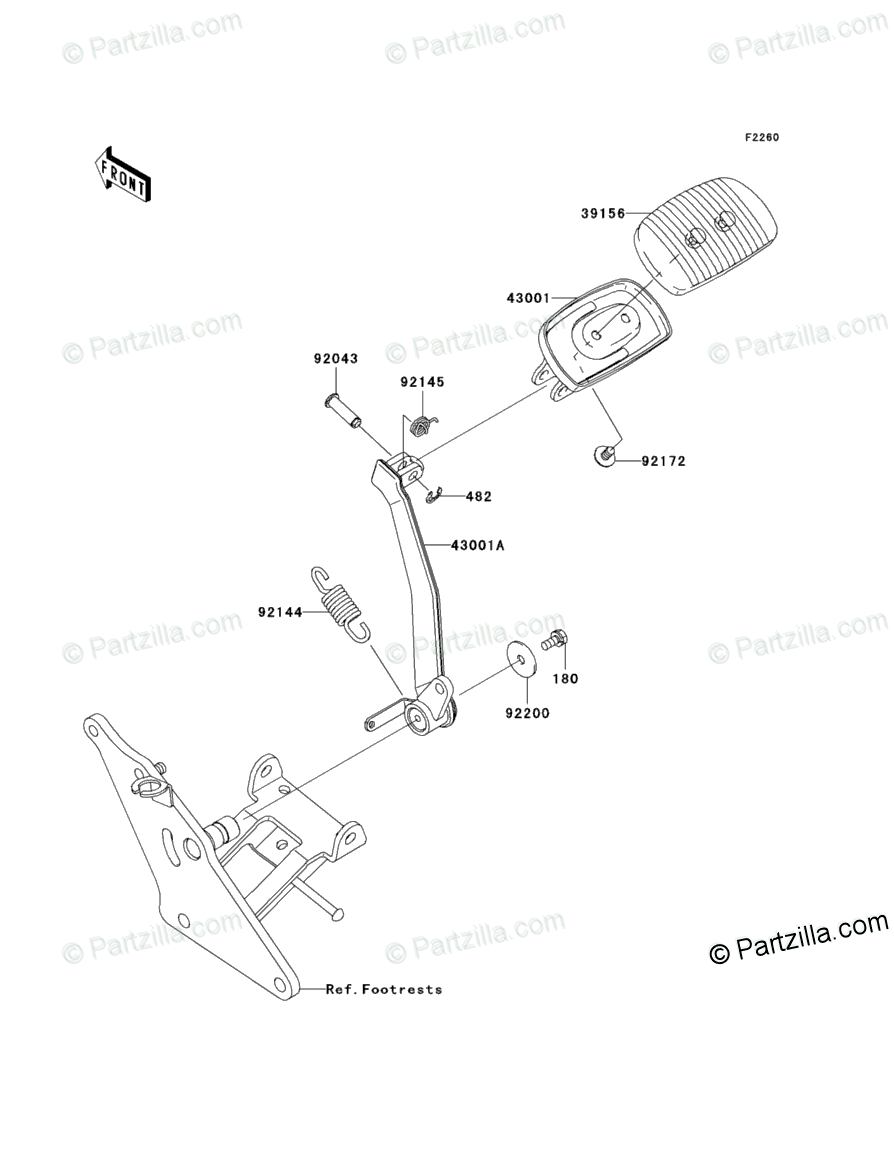 © Partzilla.com
© Partzilla.com
© Partzilla.com

F2260

FRONT

39156

43001

© Partzilla.com
© Partzilla.com
© Partzilla.com

92043

92145

92172

482

43001A

92144

© Partzilla.com
© Partzilla.com
© Partzilla.com

180

92200

© Partzilla.com
© Partzilla.com
© Partzilla.com

Ref.Footrests