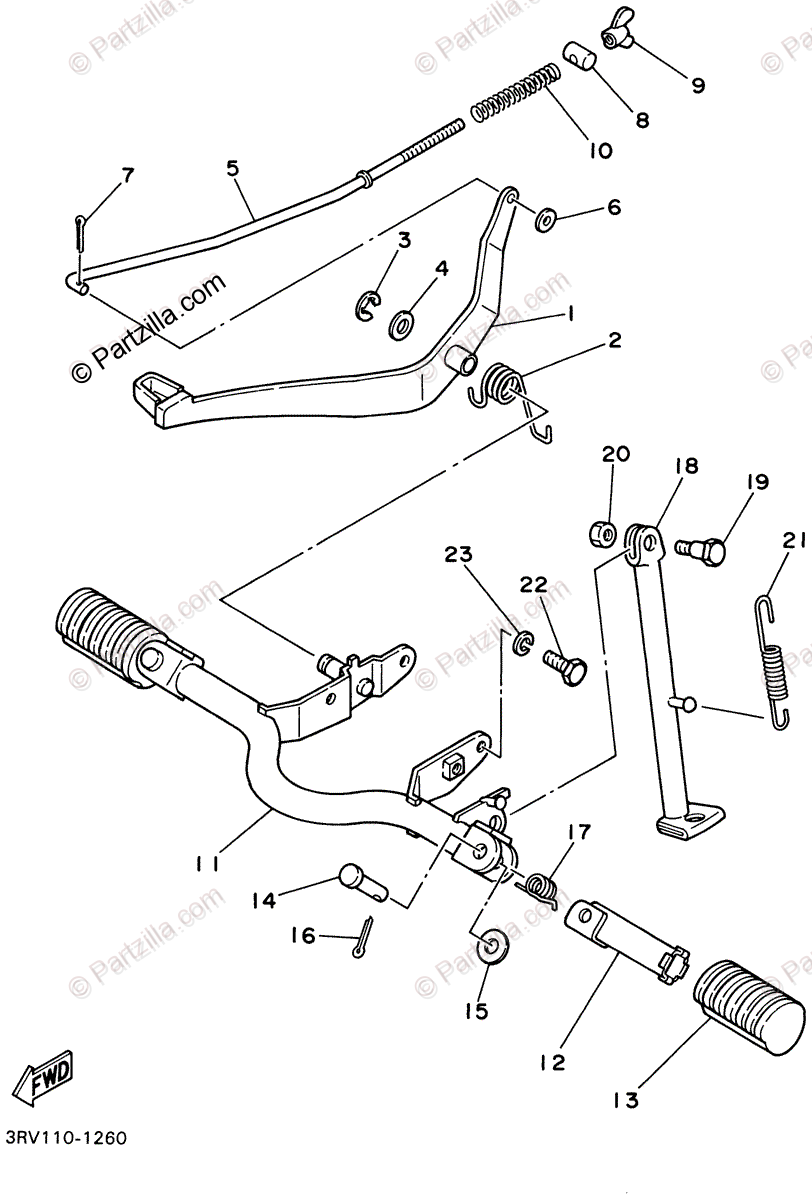 © Partzilla.com

9
8
10
7
5
6
3
4
1
2
20
18
19
21
23
22
11
17
14
16
15
12
13
FWD
3RV110-1260