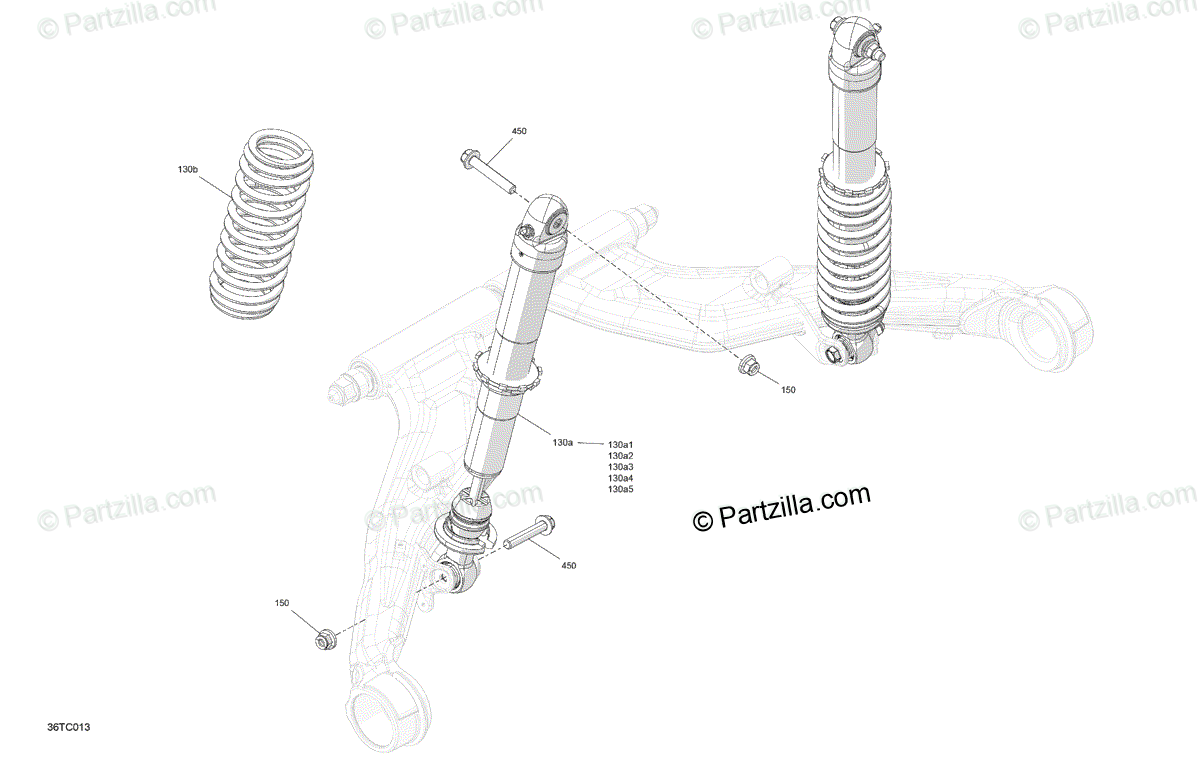 © Partzilla.com © Partzilla.com © Partzilla.com © Partzilla.com

450

130b

150

130a 130a1
130a2
130a3
130a4
130a5

© Partzilla.com

© Partzilla.com © Partzilla.com © Partzilla.com

450

150

36TC013