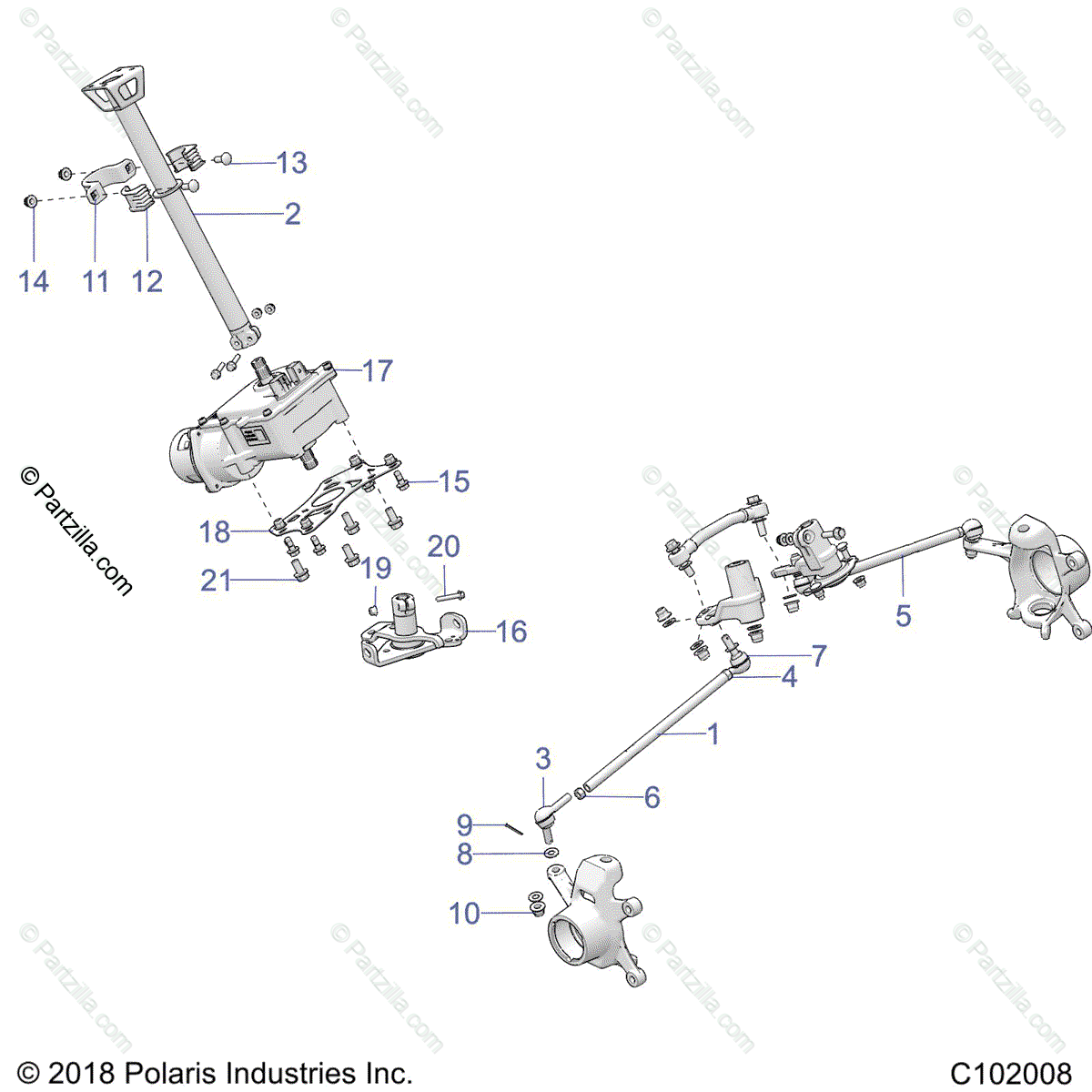 © Partzilla.com

13
2
14
11
12
17
15
18
20
21
19
16
5
7
4
1
3
6
9
8
10

© 2018 Polaris Industries Inc.
C102008