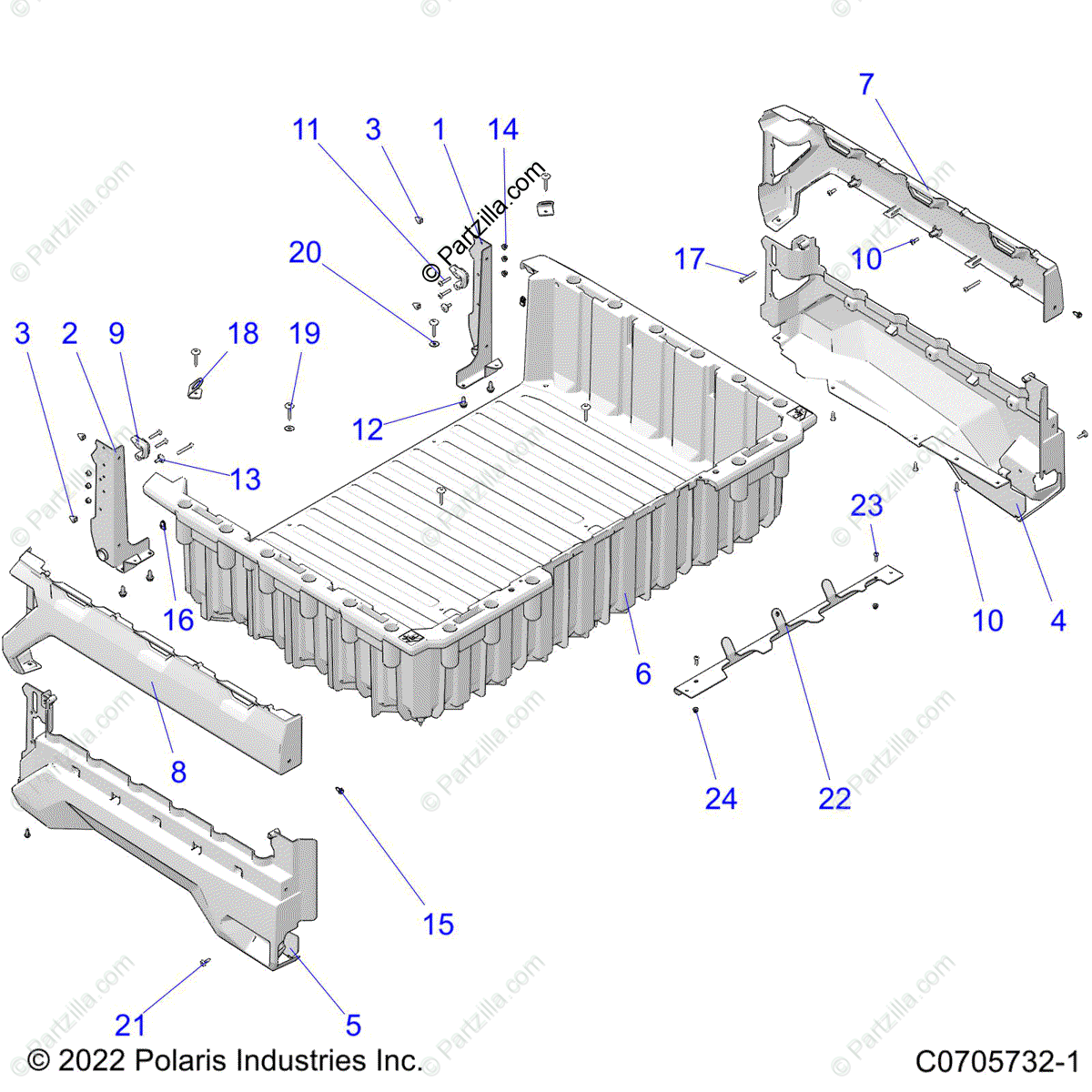 7
11 3 1 14
© Partzilla.com
20
17
10
3 2 9 18 19
12
13
23
16
10 4
6
8
24 22
15
21 5
© 2022 Polaris Industries Inc.
C0705732-1