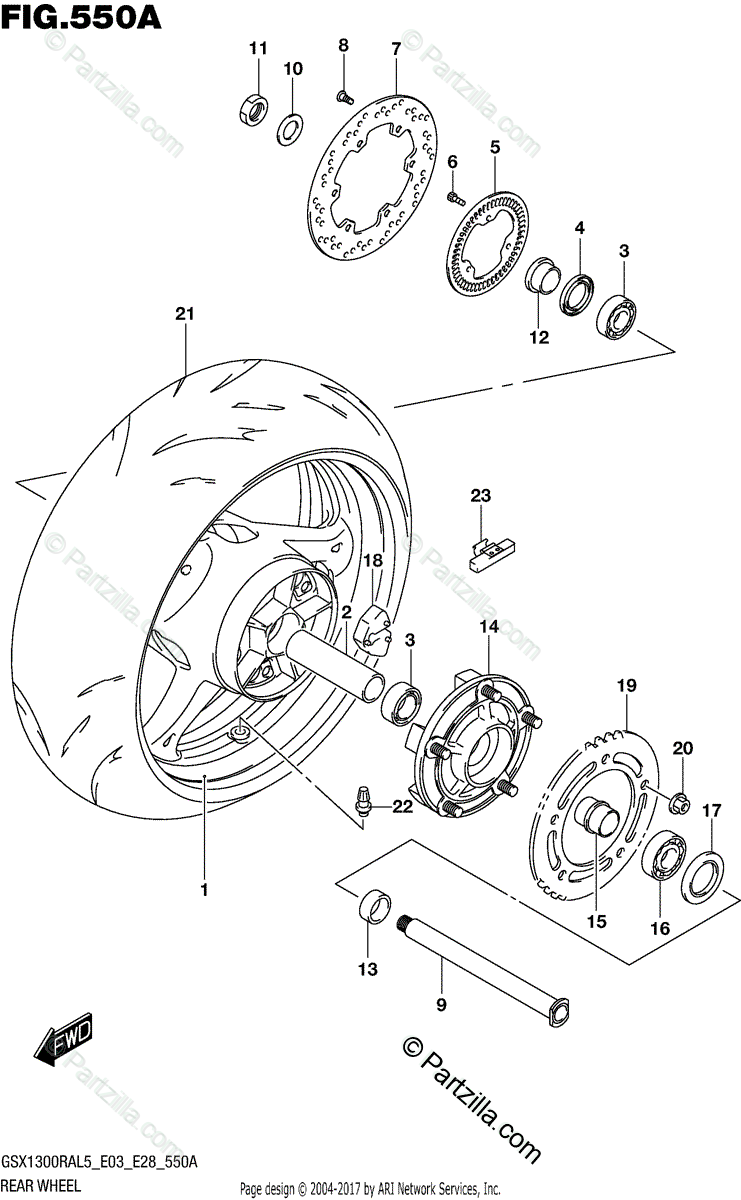 FIG.550A

11
10
8
7
6
5
4
3
12
21
23
18
2
3
14
19
20
17
22
1
15
16
13
9

FWD

© Partzilla.com

GSX1300RAL5_E03_E28_550A
REAR WHEEL

Page design © 2004-2017 by ARI Network Services, Inc.