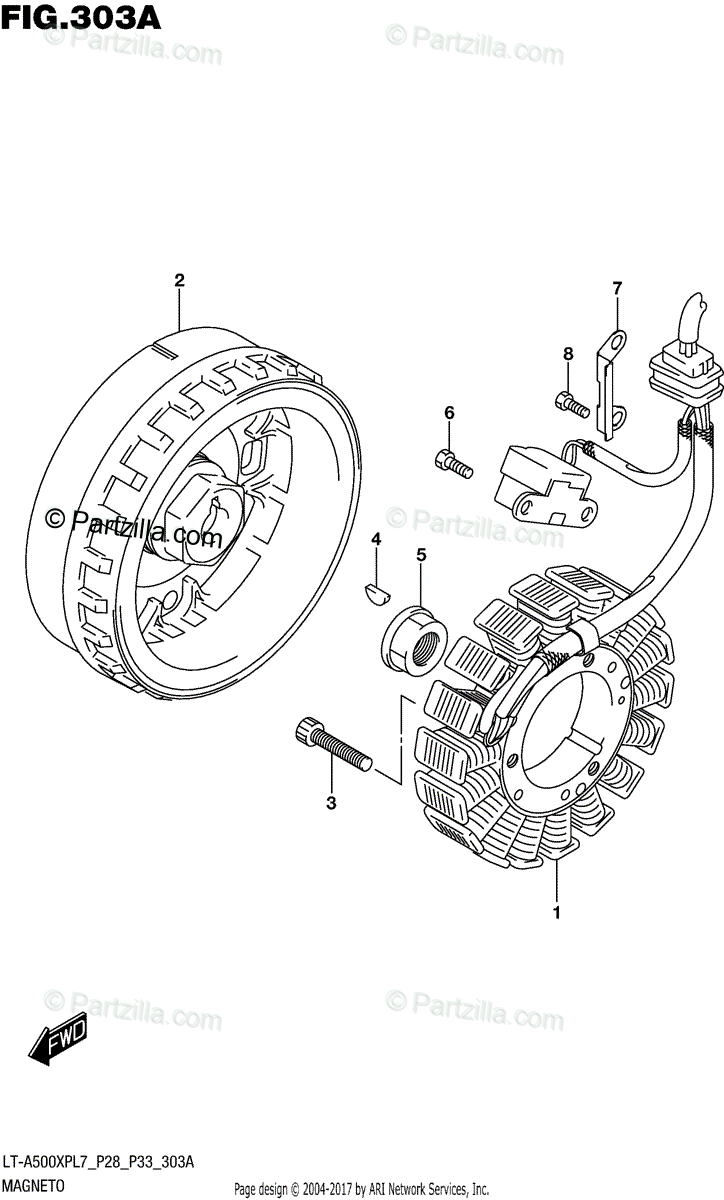 FIG.303A

© Partzilla.com

© Partzilla.com

2

7

8

6

© Partzilla.com

© Partzilla.com

4

5

3

1

© Partzilla.com

© Partzilla.com

FWD

LT-A500XPL7_P28_P33_303A
MAGNETO

Page design © 2004-2017 by ARI Network Services, Inc.