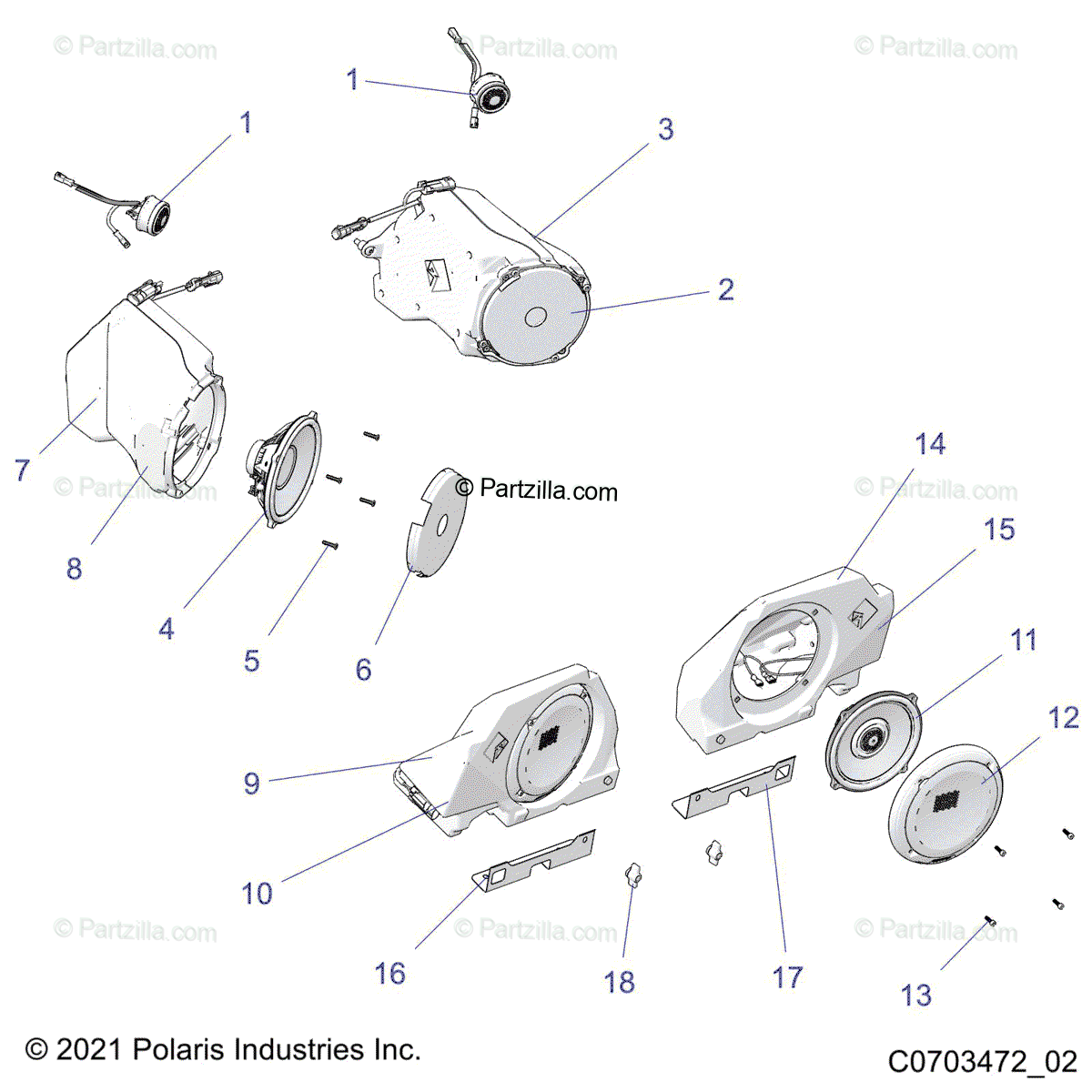 © Partzilla.com
© Partzilla.com
© Partzilla.com

1
1
3
2
7
8
4
5
6
© Partzilla.com
© Partzilla.com
© Partzilla.com
14
15
11
12
9
10
16
18
17
13
© Partzilla.com
© Partzilla.com
© Partzilla.com

© 2021 Polaris Industries Inc.
C0703472_02