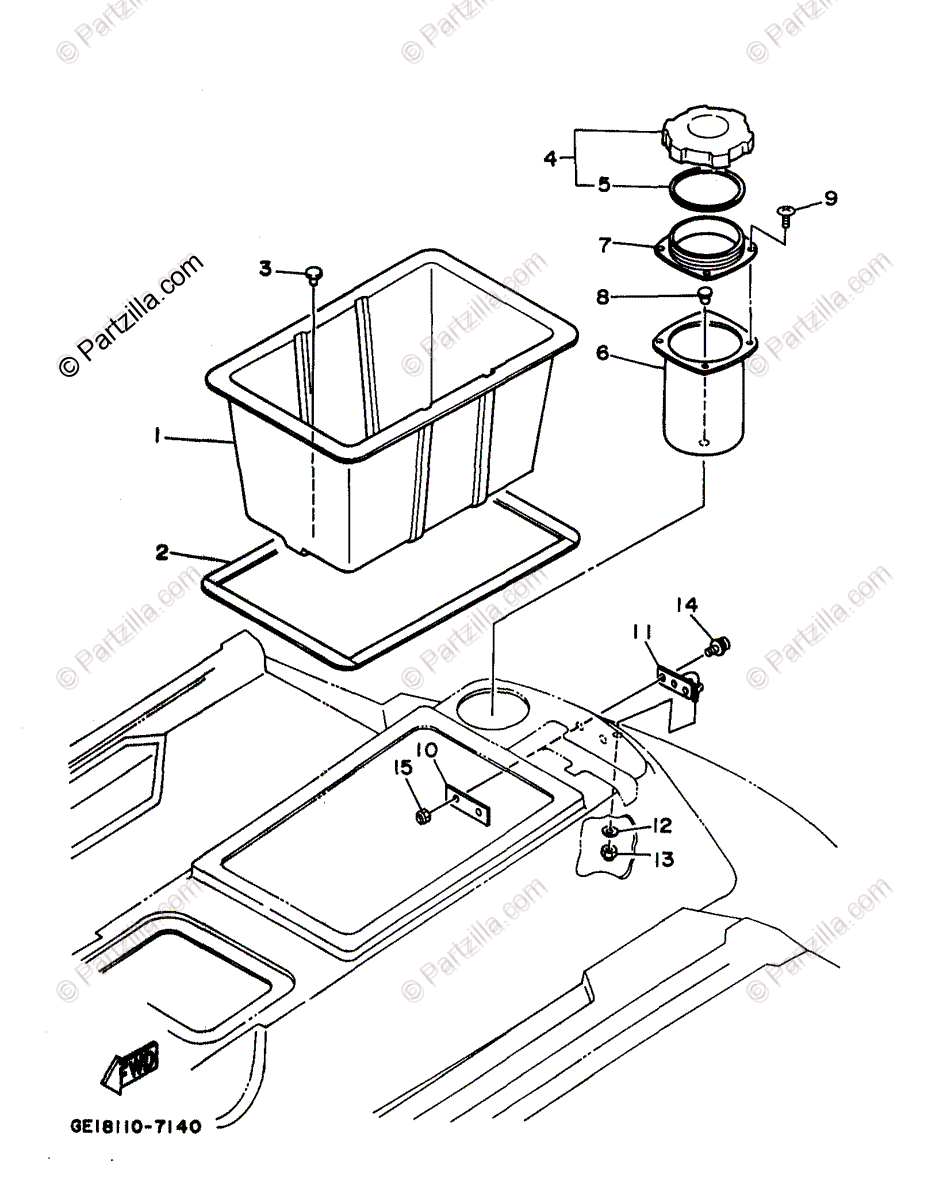 © Partzilla.com

4
5
9
7
3
8
6
1
2
14
11
10
15
12
13
FWD
GE18110-7140