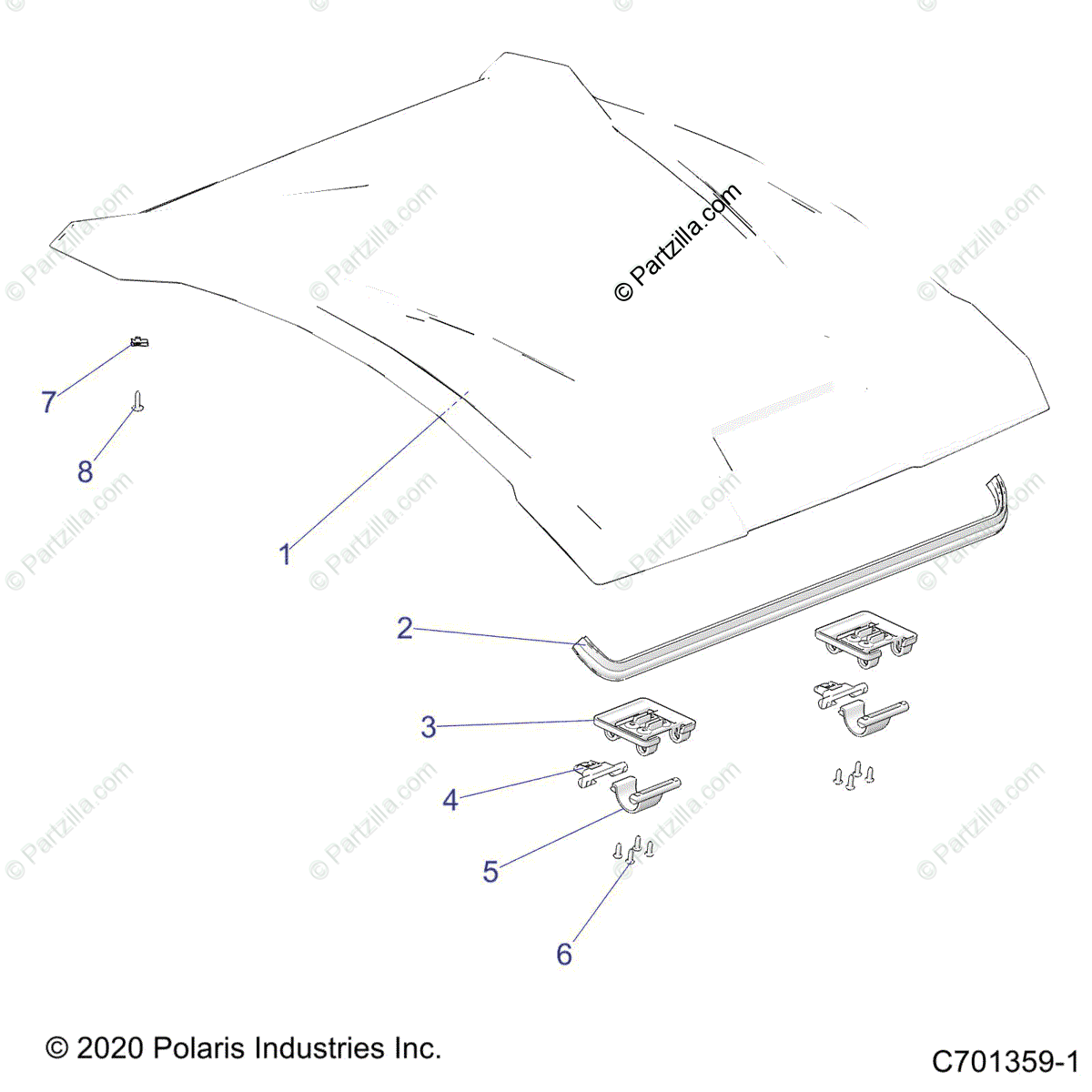 © Partzilla.com

7

8

1

2

3

4

5

6

© 2020 Polaris Industries Inc.

C701359-1