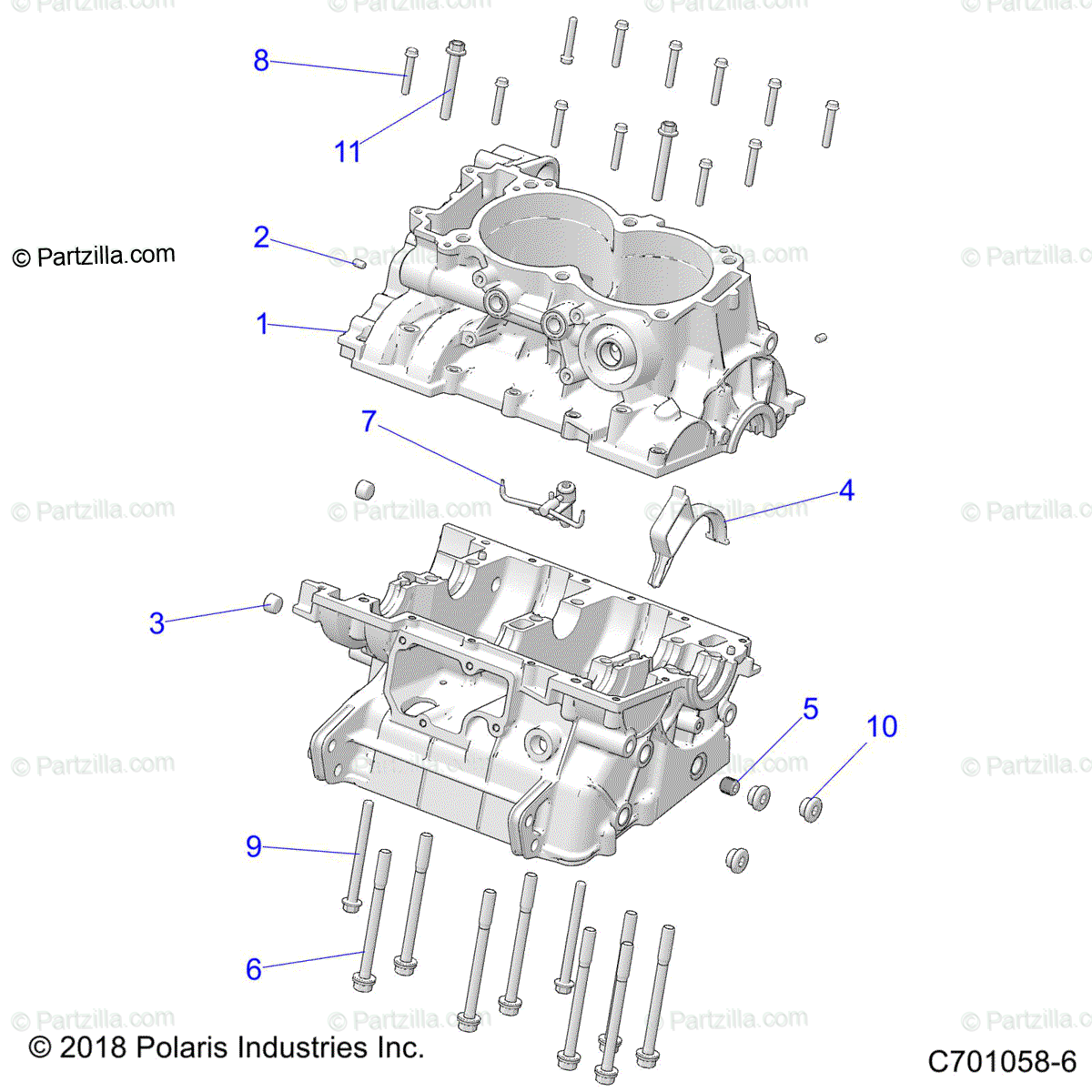 8
11
2
© Partzilla.com
1
7
4
3
5
10
9
6
© 2018 Polaris Industries Inc.
C701058-6