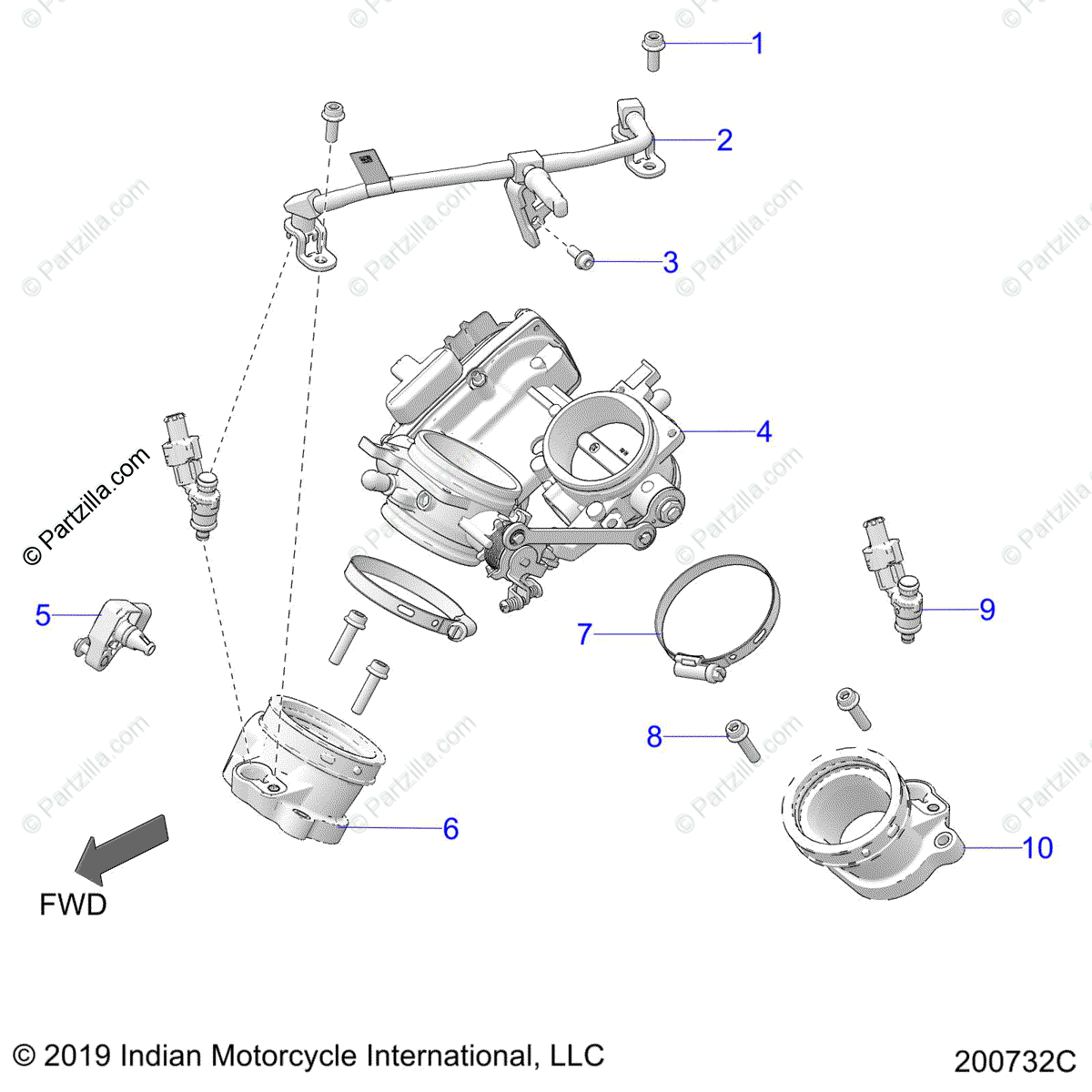 1

2

3

4

© Partzilla.com

5

9

7

8

6

10

FWD

© 2019 Indian Motorcycle International, LLC

200732C