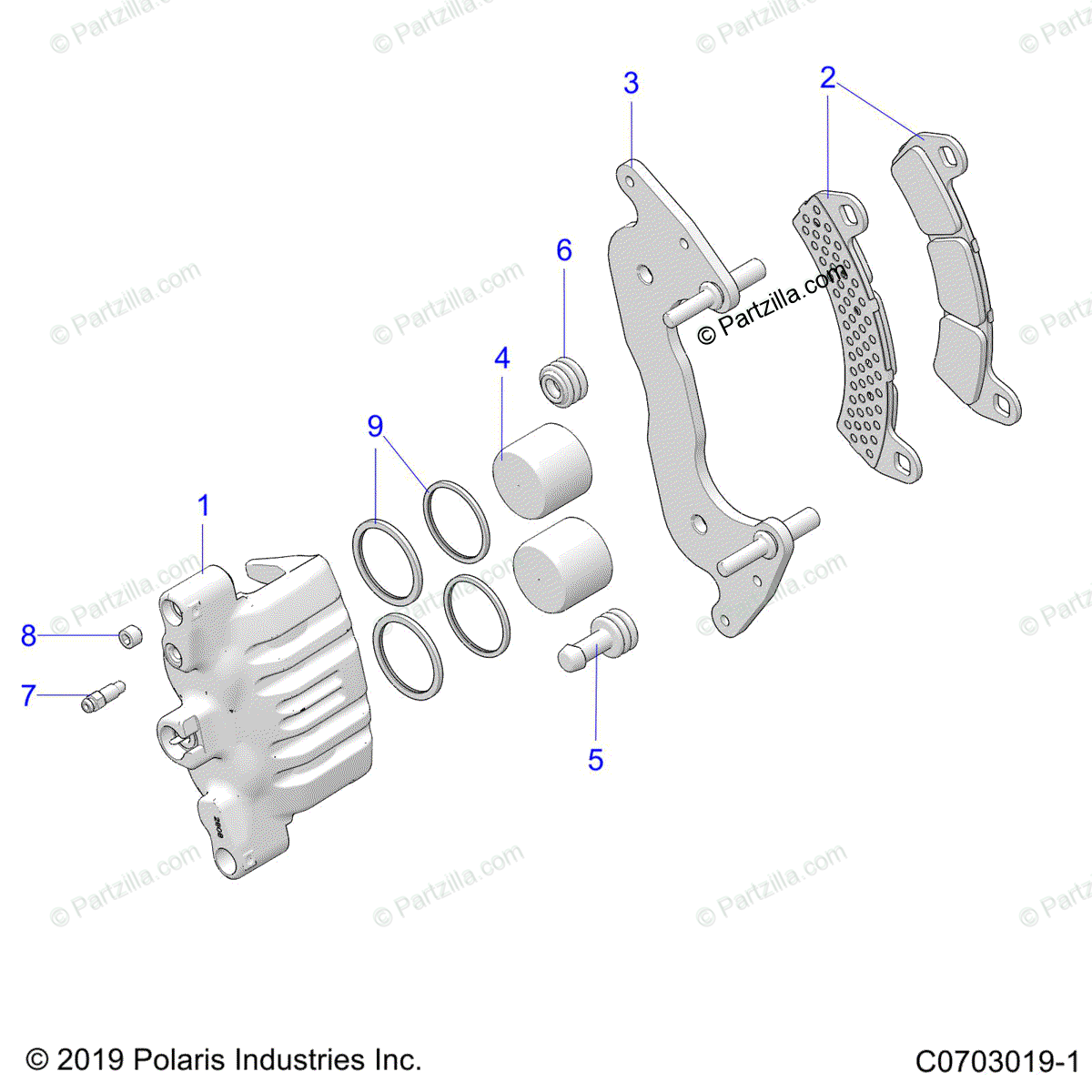 © Partzilla.com

3

2

6

© Partzilla.com

4

9

1

8

7

5

© 2019 Polaris Industries Inc.

C0703019-1