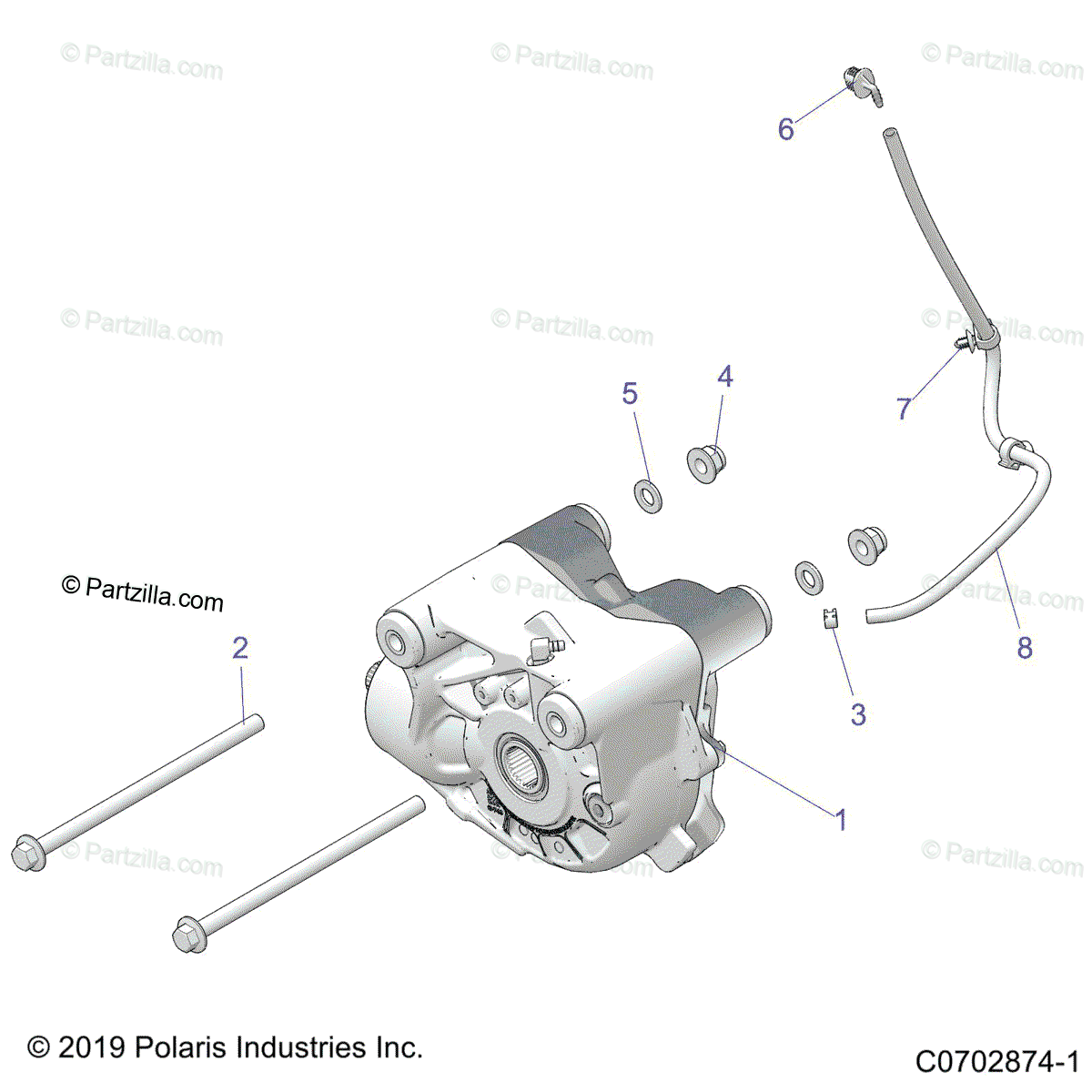 © Partzilla.com © Partzilla.com © Partzilla.com

6

© Partzilla.com © Partzilla.com © Partzilla.com

5 4

7

© Partzilla.com © Partzilla.com © Partzilla.com

2

8

3

1

© Partzilla.com © Partzilla.com © Partzilla.com

© 2019 Polaris Industries Inc.

C0702874-1