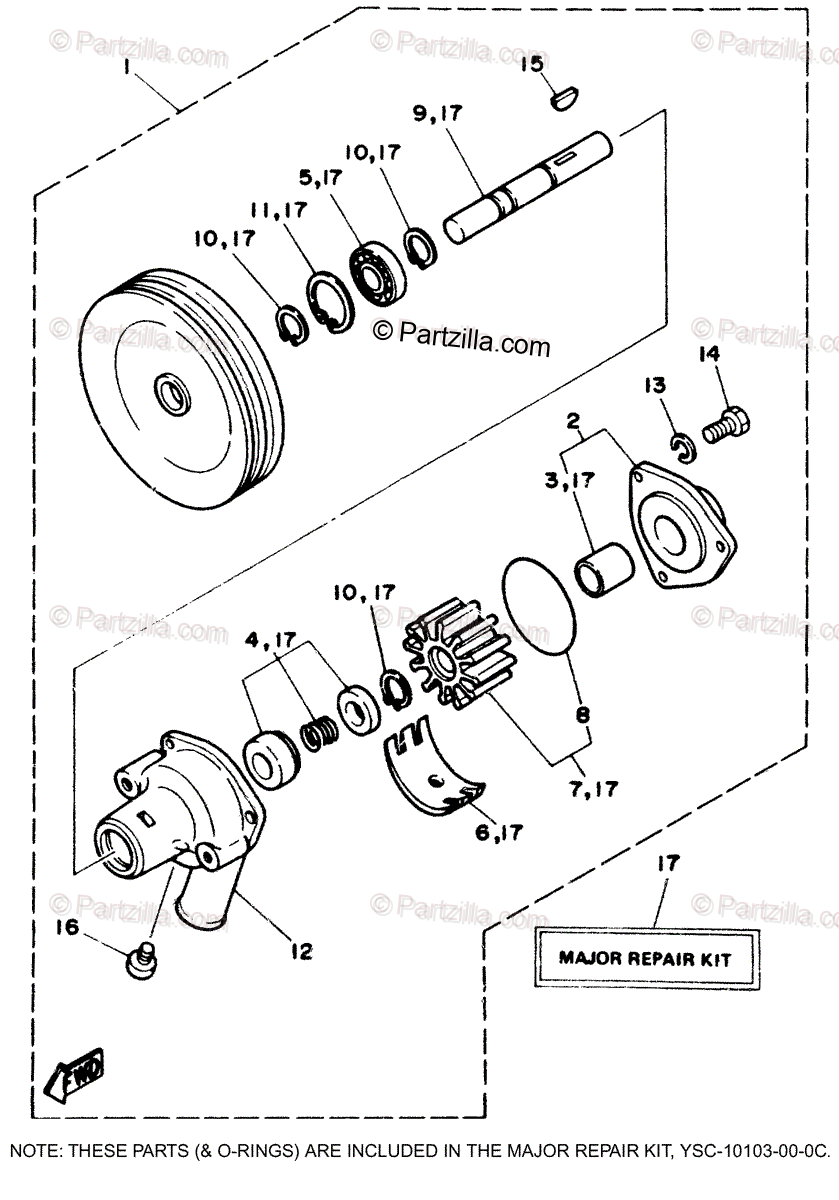 © Partzilla.com © Partzilla.com © Partzilla.com

1

15

9,17

10,17

5,17

11,17

10,17

© Partzilla.com

© Partzilla.com © Partzilla.com

14

13

2

3,17

© Partzilla.com © Partzilla.com © Partzilla.com

10,17

4,17

8

7,17

6,17

17

© Partzilla.com © Partzilla.com © Partzilla.com

16

12

MAJOR REPAIR KIT

FWD

NOTE: THESE PARTS (& O-RINGS) ARE INCLUDED IN THE MAJOR REPAIR KIT, YSC-10103-00-0C.