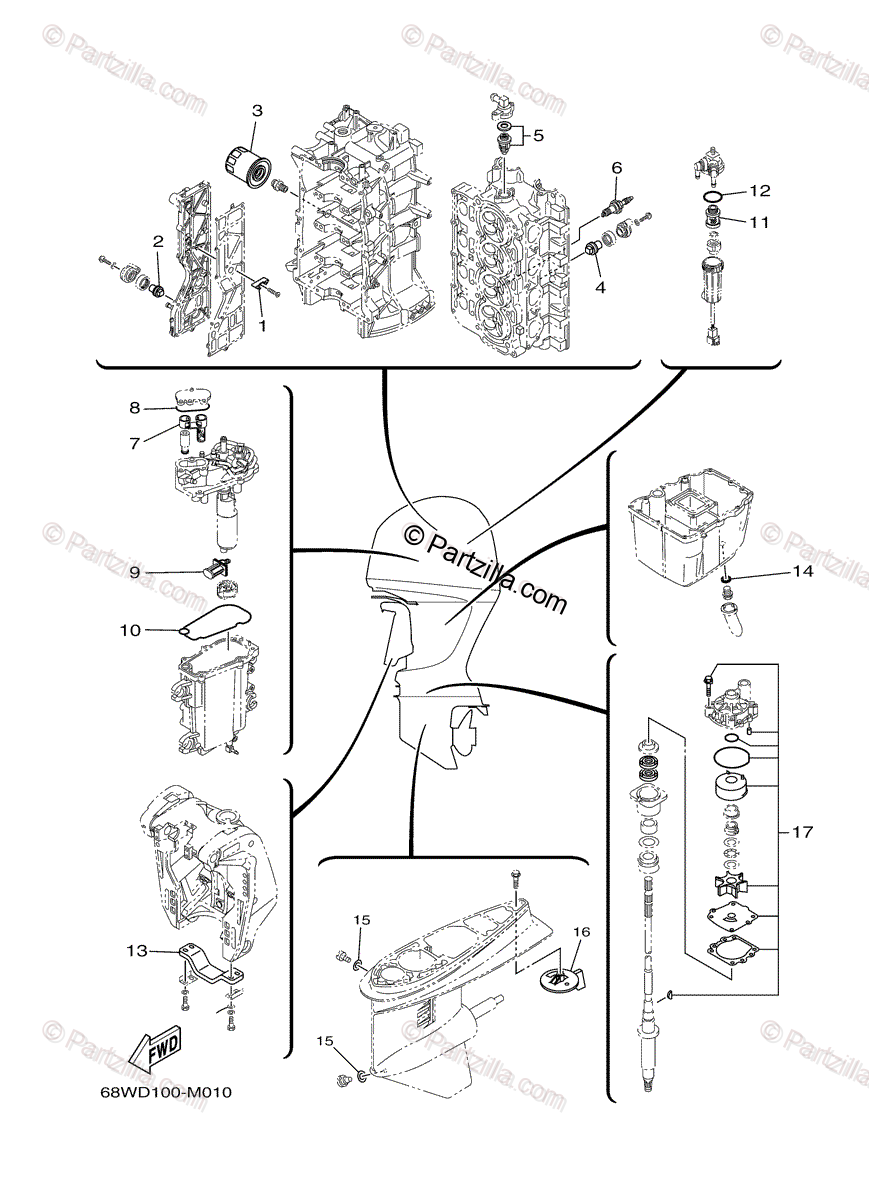 © Partzilla.com
© Partzilla.com
© Partzilla.com
3
5
6
12
11
2
4
1
8
7
© Partzilla.com
© Partzilla.com
© Partzilla.com
9
14
10
17
13
15
16
15
FWD
© Partzilla.com
© Partzilla.com
© Partzilla.com
68WD100-M010