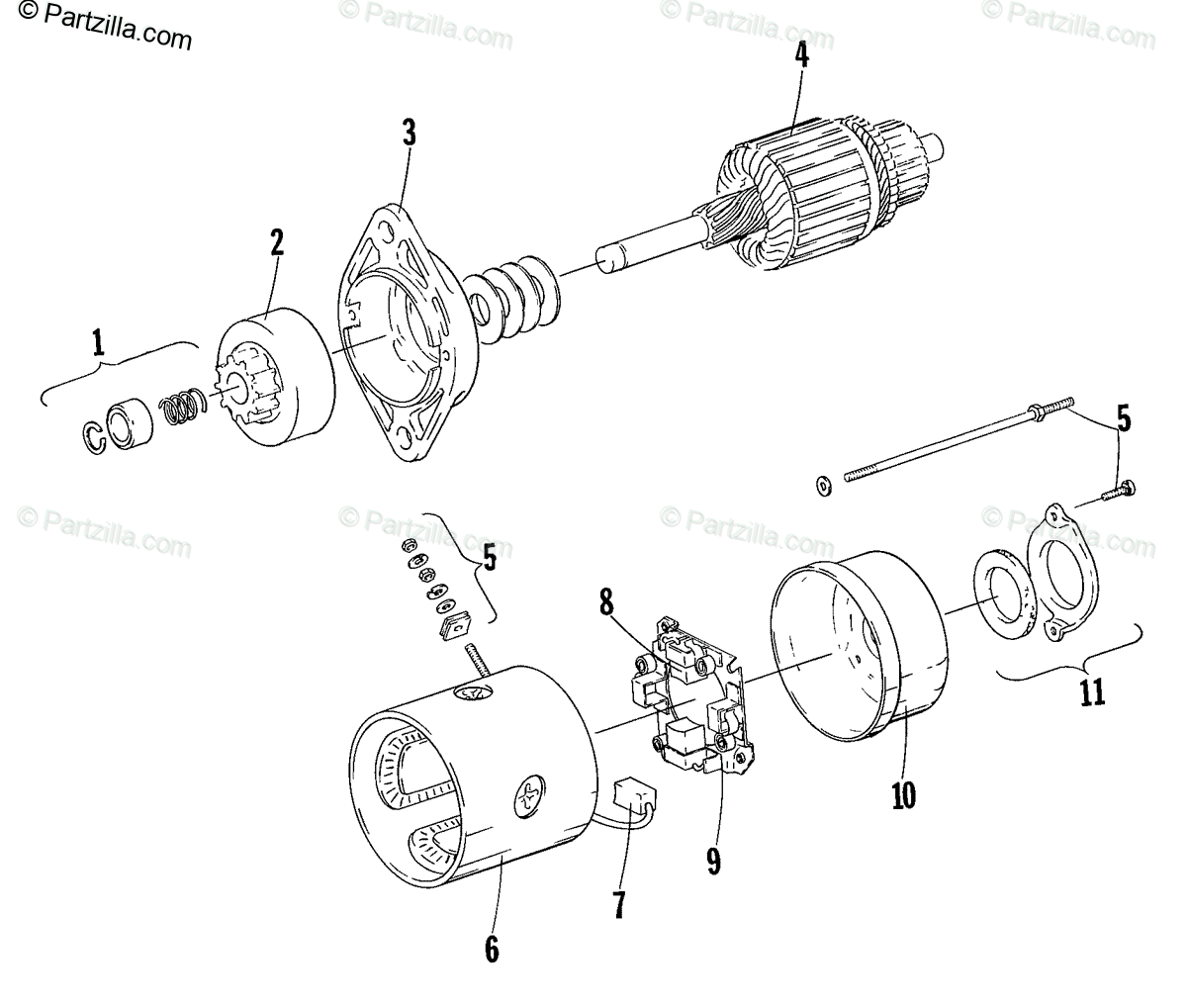 © Partzilla.com
© Partzilla.com
© Partzilla.com
© Partzilla.com

4
3
2
1
5
© Partzilla.com
© Partzilla.com
© Partzilla.com
© Partzilla.com
5
8
11
10
9
7
6