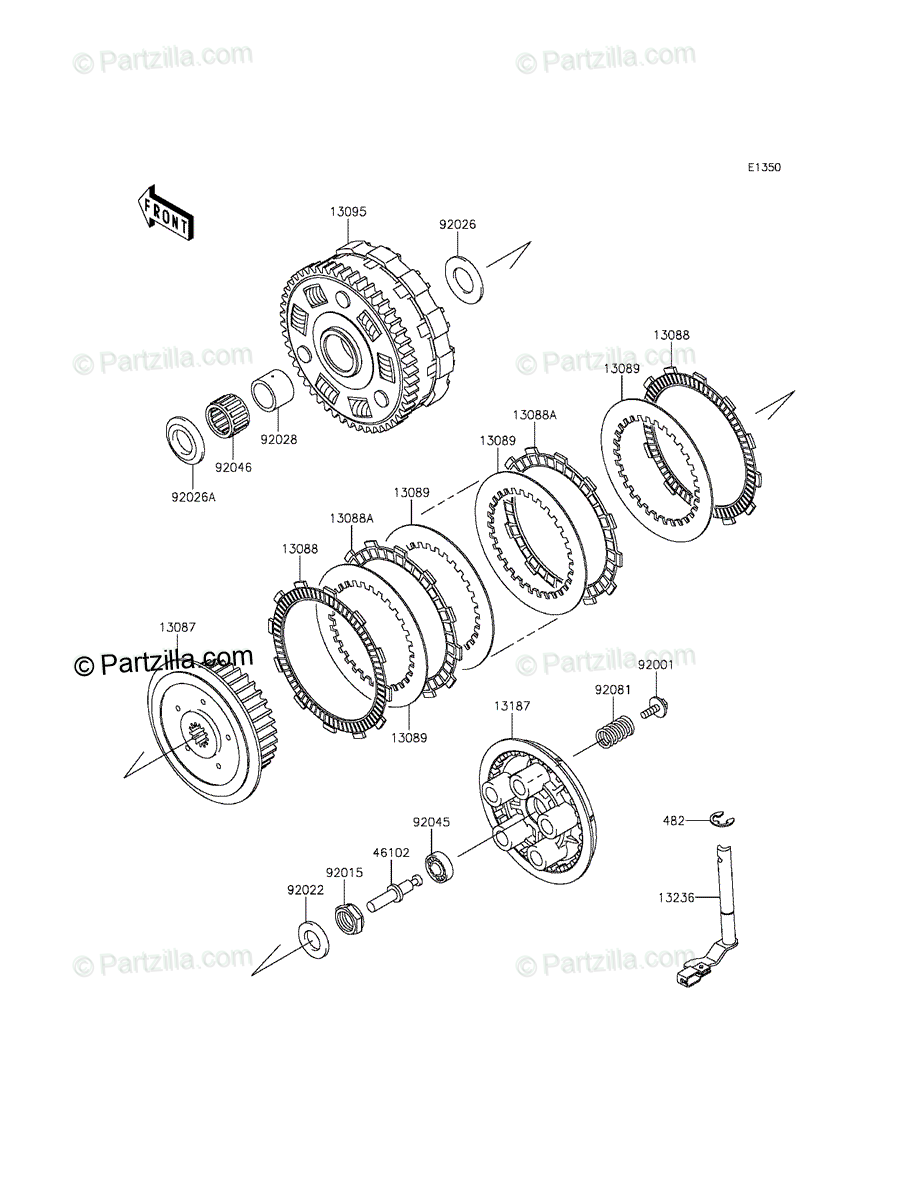 © Partzilla.com
© Partzilla.com
E1350
FRONT
13095
92026
© Partzilla.com
© Partzilla.com
13088
13089
13088A
13089
92028
92046
92026A
13089
13088A
13088
13087
© Partzilla.com
© Partzilla.com
92001
92081
13187
13089
482
92045
46102
92015
92022
13236
© Partzilla.com
© Partzilla.com