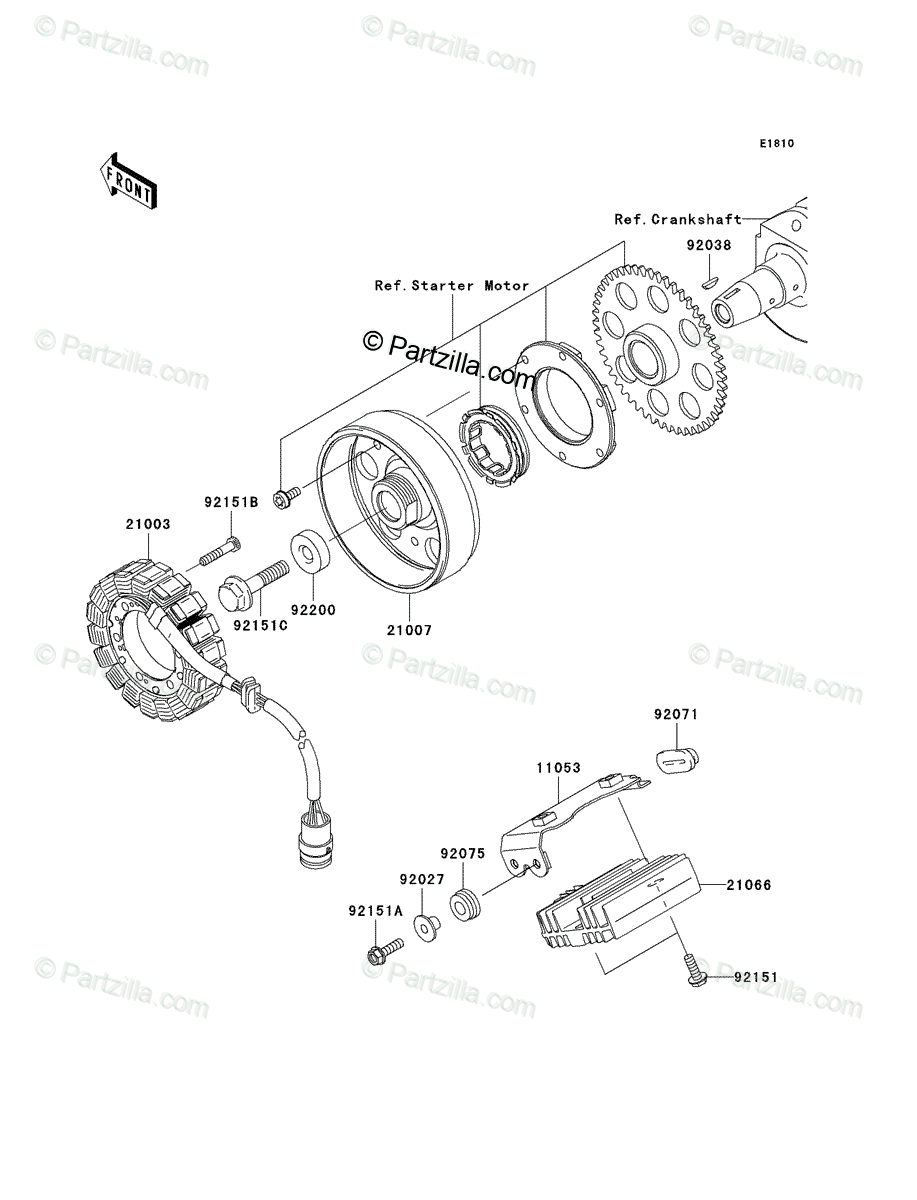 © Partzilla.com © Partzilla.com © Partzilla.com

E1810

FRONT

Ref.Crankshaft

92038

Ref.Starter Motor

© Partzilla.com

© Partzilla.com © Partzilla.com

92151B

21003

92200

92151C

21007

© Partzilla.com © Partzilla.com © Partzilla.com

92071

11053

92075

92027

21066

92151A

92151

© Partzilla.com © Partzilla.com © Partzilla.com