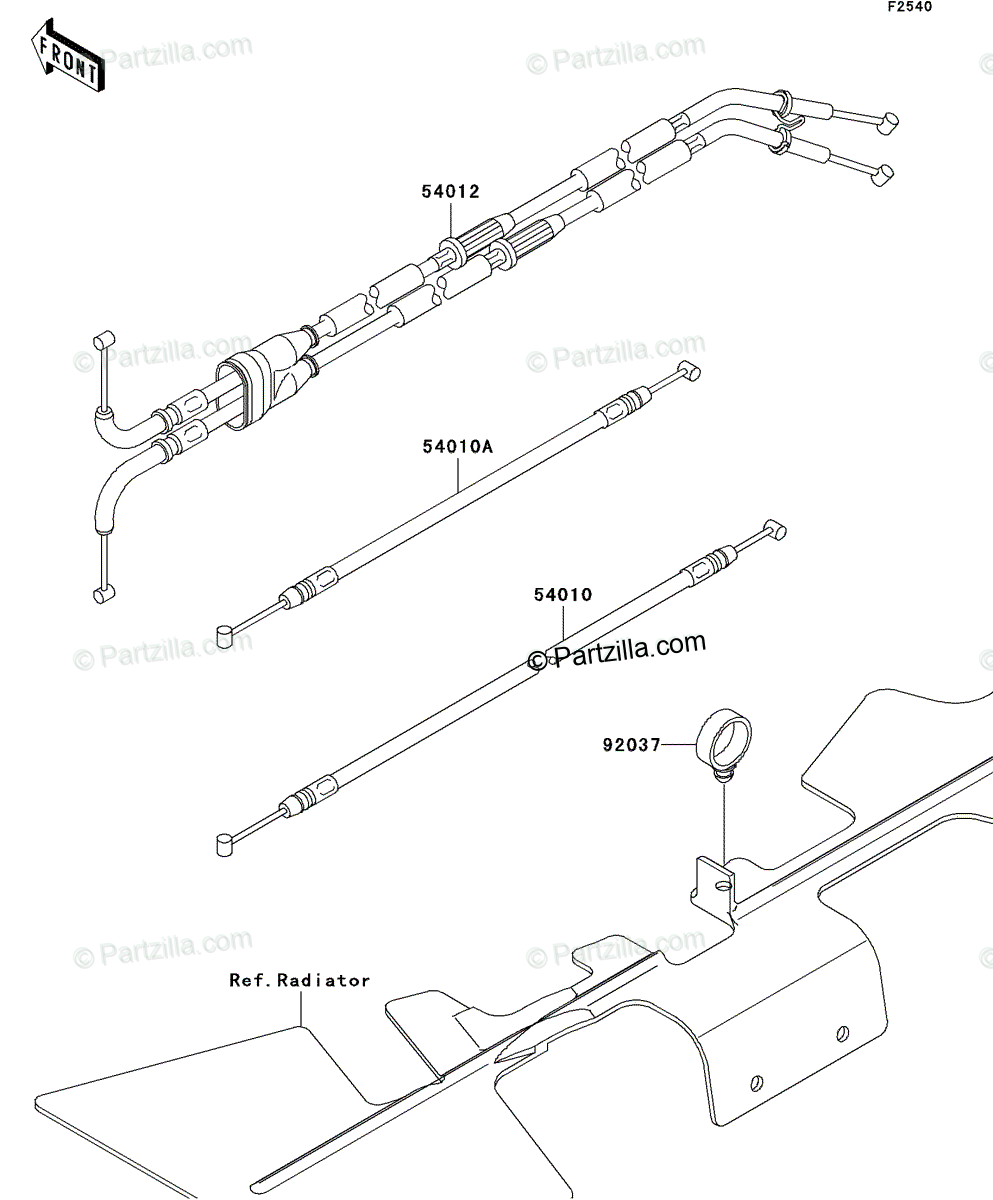 F2540

FRONT

© Partzilla.com

© Partzilla.com

54012

© Partzilla.com

© Partzilla.com

54010A

54010

© Partzilla.com

© Partzilla.com

92037

© Partzilla.com

© Partzilla.com

Ref.Radiator