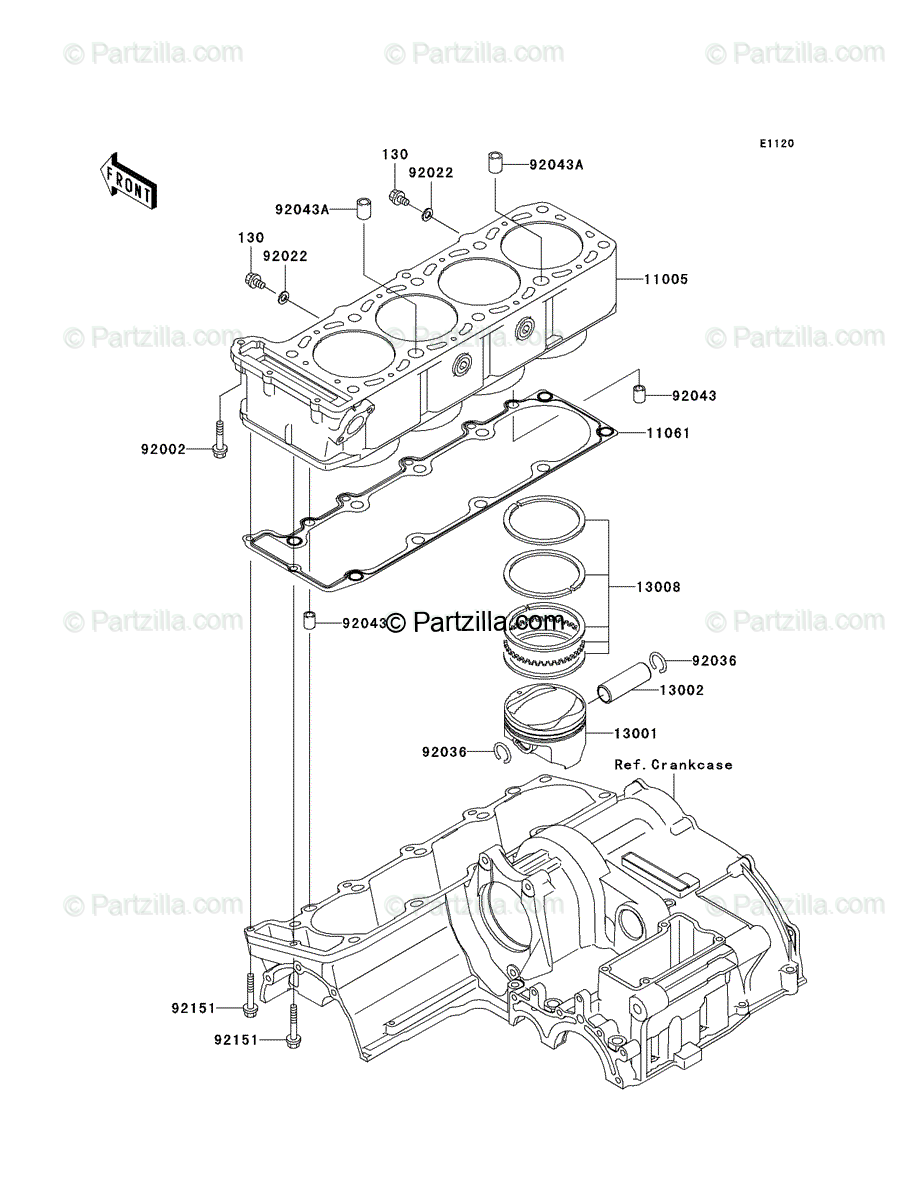 © Partzilla.com © Partzilla.com © Partzilla.com

E1120

FRONT

130
92022
92043A
92043A
130
92022
11005

© Partzilla.com © Partzilla.com © Partzilla.com

92043
92002
11061
13008

© Partzilla.com 92043 © Partzilla.com © Partzilla.com

92036
13002
13001
92036
Ref.Crankcase

© Partzilla.com © Partzilla.com © Partzilla.com

92151
92151