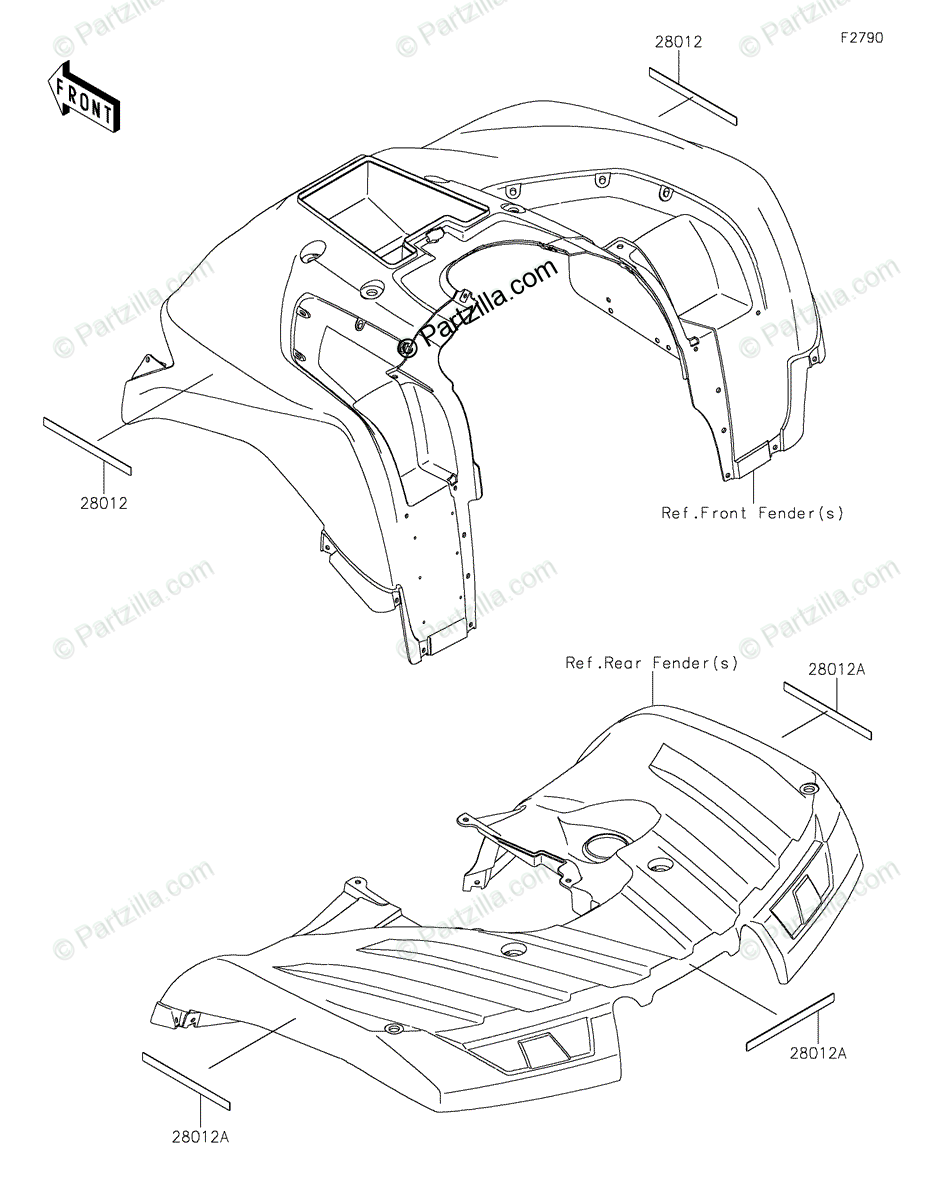 © Partzilla.com

FRONT

28012

F2790

© Partzilla.com

28012

Ref.Front Fender(s)

Ref.Rear Fender(s)

28012A

28012A

28012A