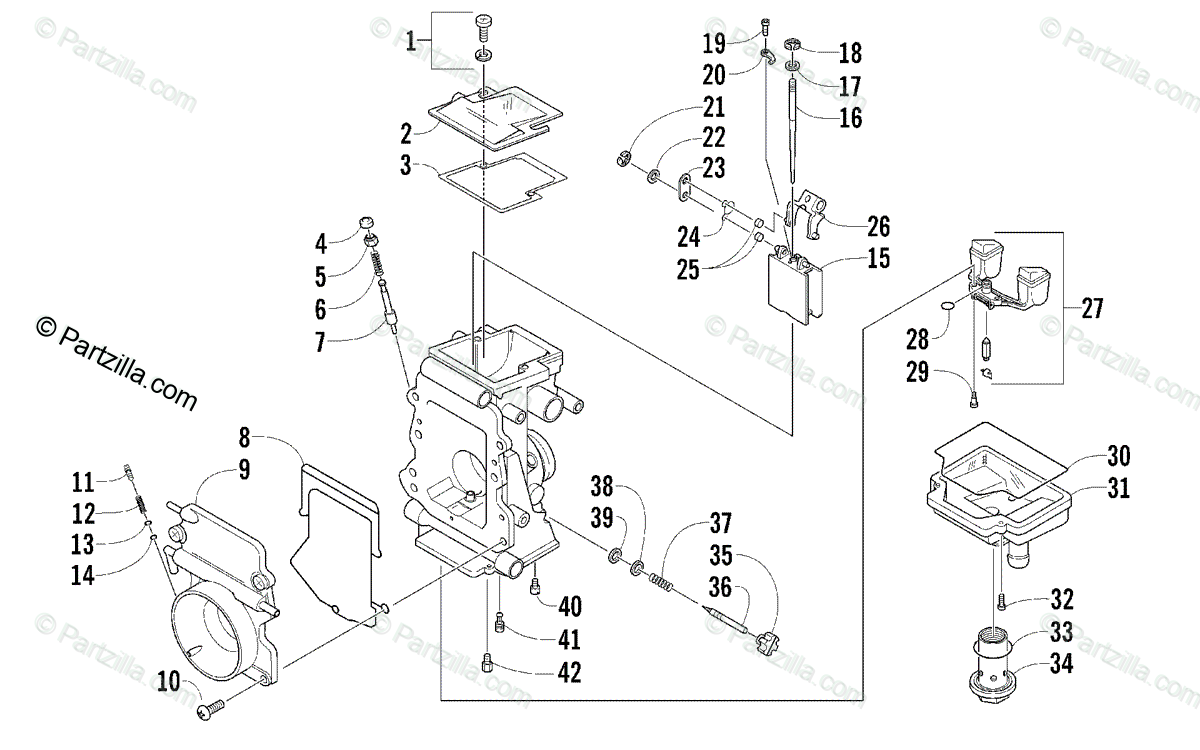 © Partzilla.com

1
2
3
4
5
6
7
8
9
10
11
12
13
14
15
16
17
18
19
20
21
22
23
24
25
26
27
28
29
30
31
32
33
34
35
36
37
38
39
40
41
42