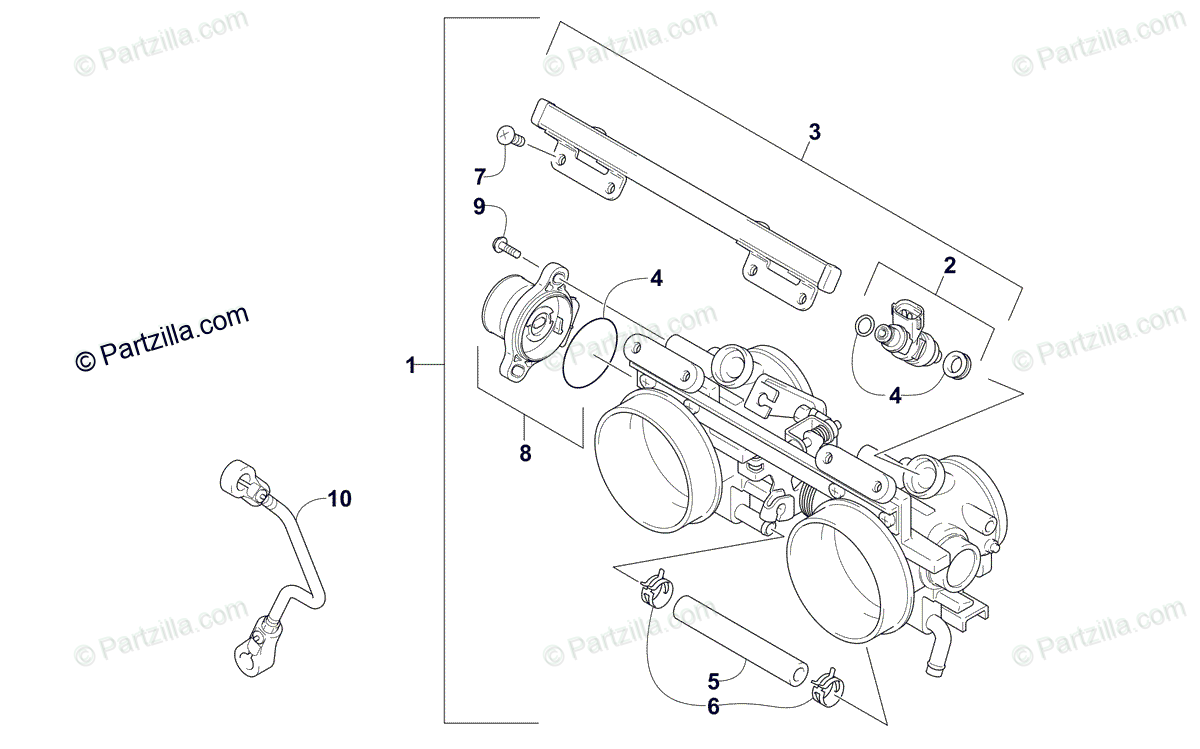 © Partzilla.com
© Partzilla.com
© Partzilla.com
3
7
9
2
4
© Partzilla.com
© Partzilla.com
© Partzilla.com
1
4
8
10
© Partzilla.com
© Partzilla.com
© Partzilla.com
5
6