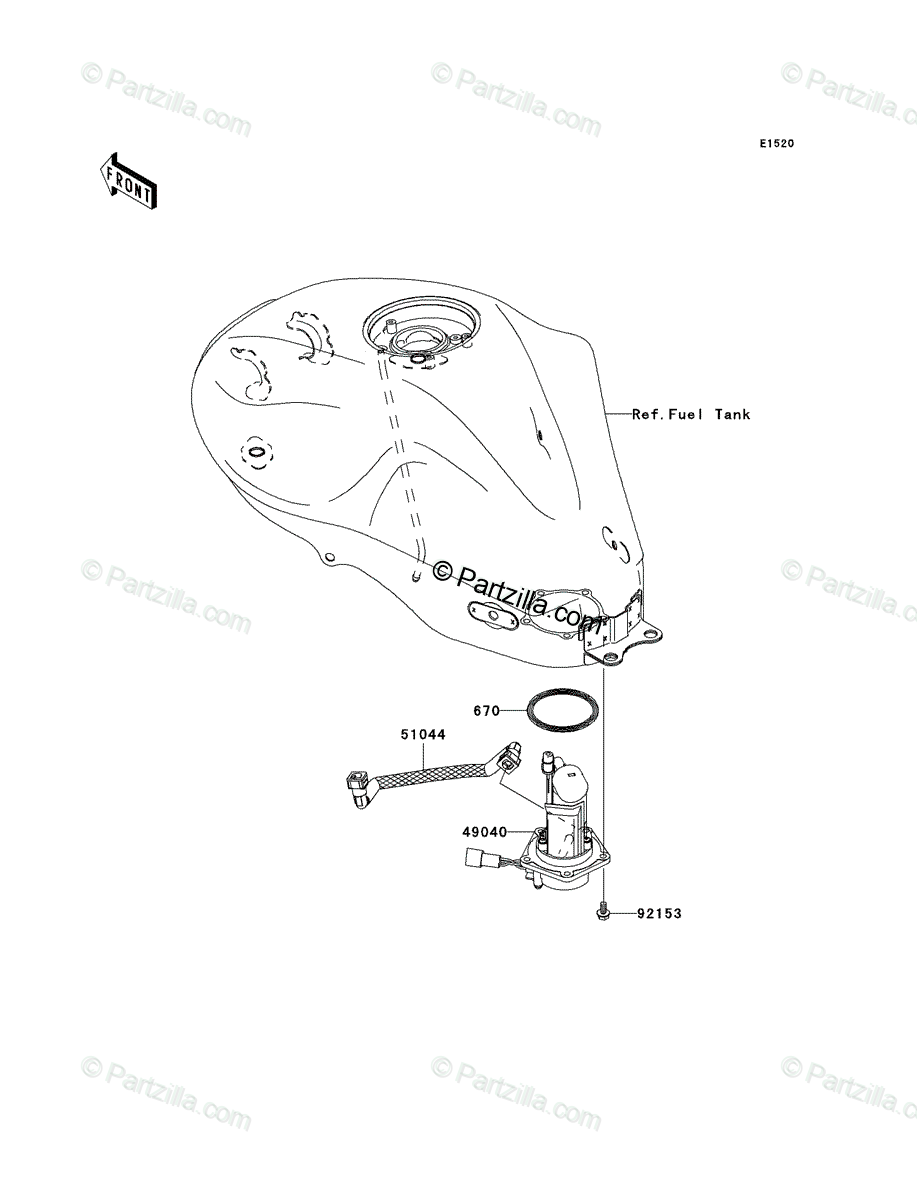 © Partzilla.com

© Partzilla.com

© Partzilla.com

E1520

FRONT

Ref.Fuel Tank

© Partzilla.com

© Partzilla.com

© Partzilla.com

670

51044

49040

92153

© Partzilla.com

© Partzilla.com

© Partzilla.com