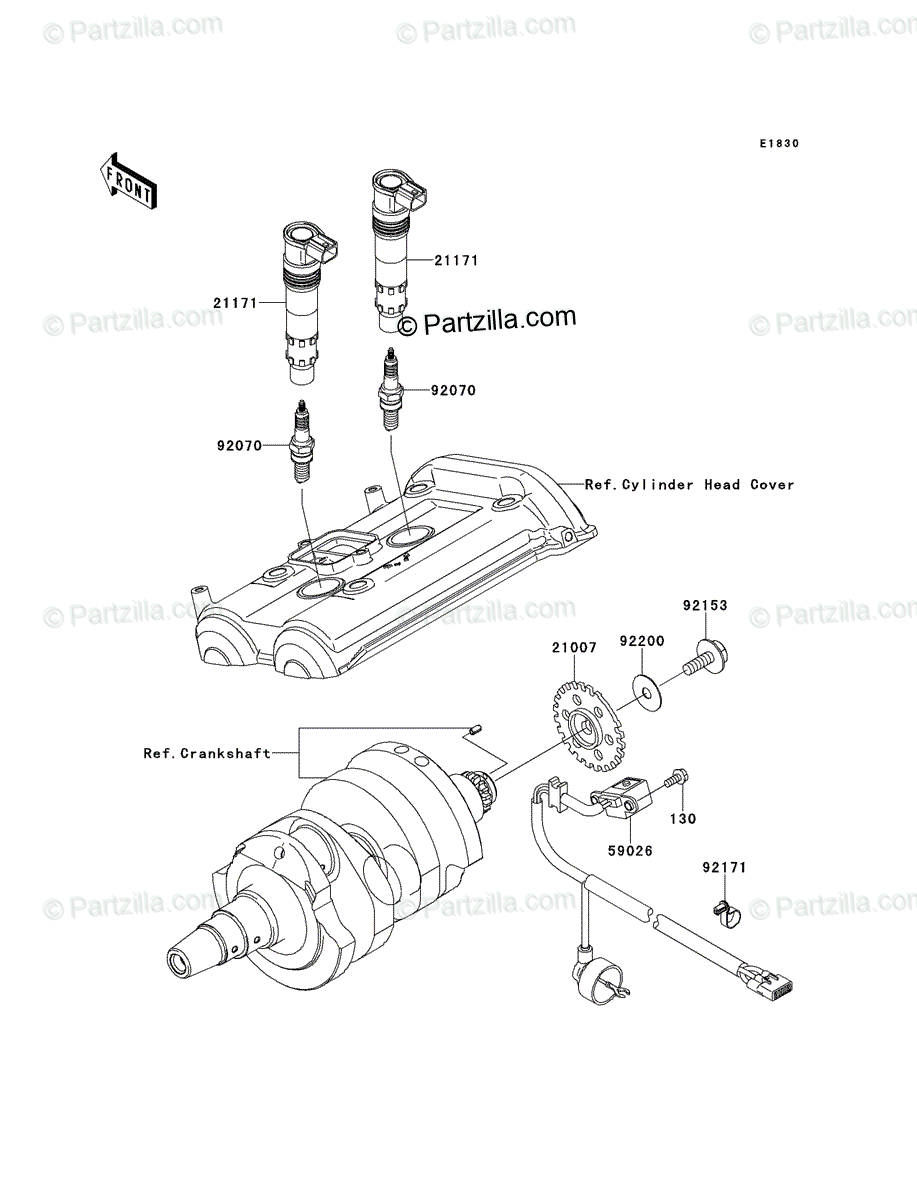 © Partzilla.com © Partzilla.com © Partzilla.com

E1830

FRONT

21171

21171

© Partzilla.com © Partzilla.com © Partzilla.com

92070

92070

Ref.Cylinder Head Cover

© Partzilla.com © Partzilla.com © Partzilla.com

92153

92200

21007

Ref.Crankshaft

130

59026

92171

© Partzilla.com © Partzilla.com © Partzilla.com