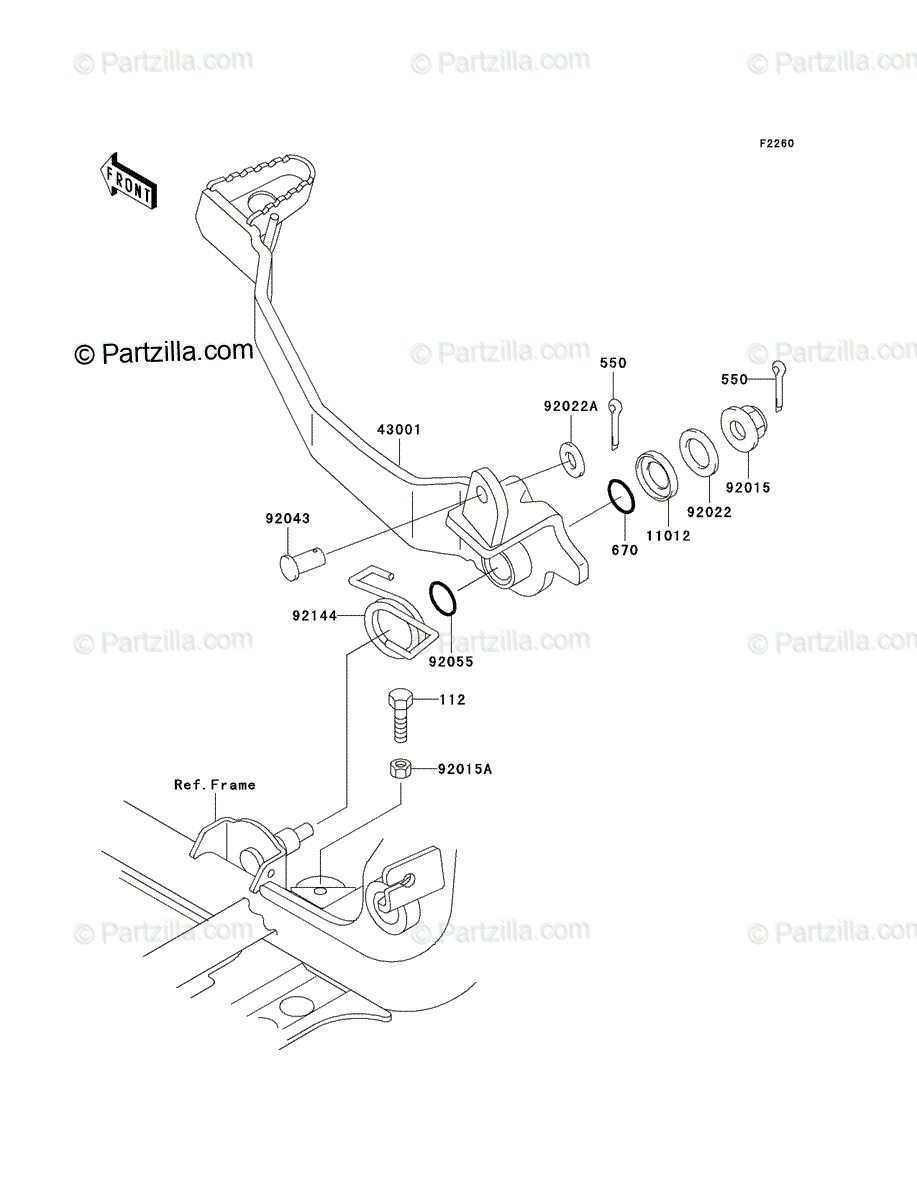 © Partzilla.com © Partzilla.com © Partzilla.com

F2260

FRONT

© Partzilla.com © Partzilla.com © Partzilla.com

550

550

92022A

43001

92015

92022

11012

670

92043

92144

92055

© Partzilla.com © Partzilla.com © Partzilla.com

112

92015A

Ref.Frame

© Partzilla.com © Partzilla.com © Partzilla.com