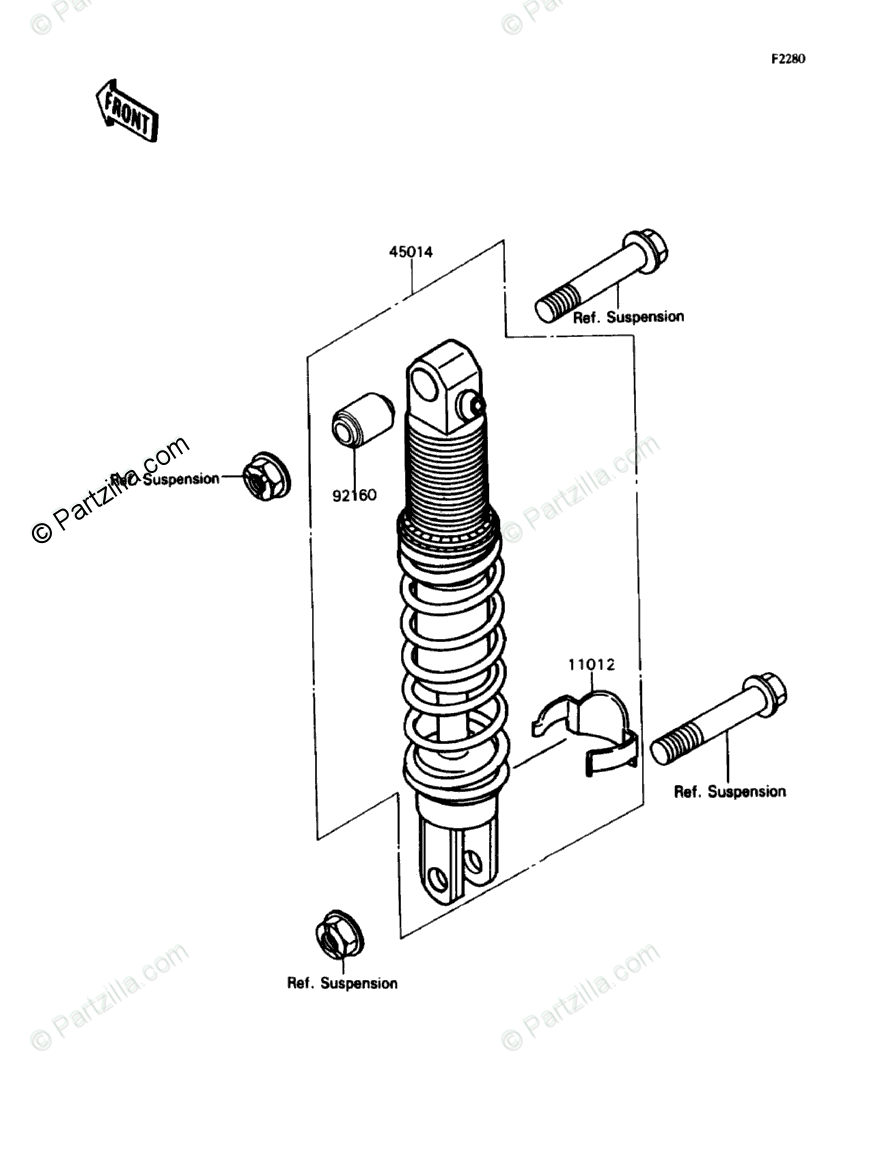 © Partzilla.com
© Partzilla.com
F2280
FRONT
45014
Ref. Suspension
© Partzilla.com
Ref. Suspension
92160
© Partzilla.com
11012
Ref. Suspension
Ref. Suspension
© Partzilla.com
© Partzilla.com