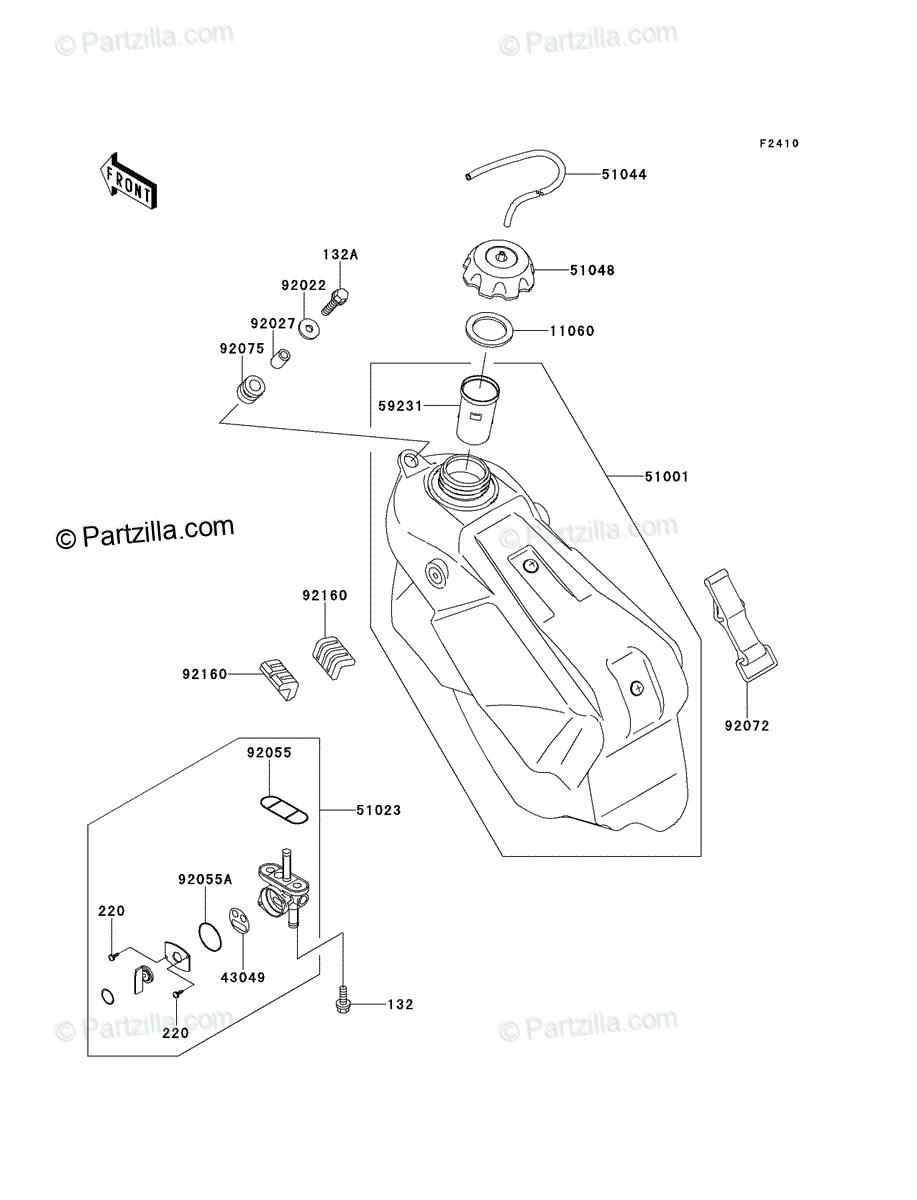 © Partzilla.com
© Partzilla.com
F2410
FRONT
51044
132A
51048
92022
92027
11060
92075
59231
51001
© Partzilla.com
© Partzilla.com
92160
92160
92072
92055
51023
92055A
220
43049
132
220
© Partzilla.com
© Partzilla.com