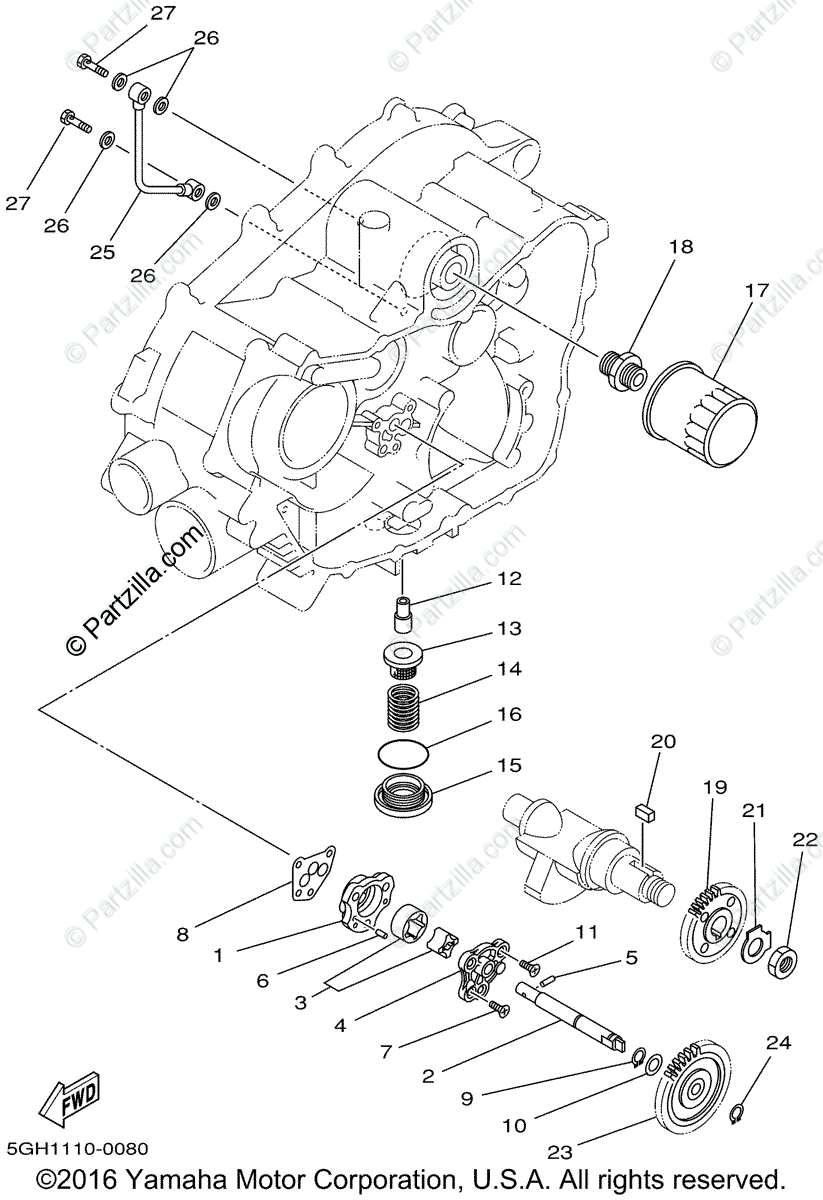 27
26
27
26
25
26
18
17
© Partzilla.com
12
13
14
16
15
20
19
21
22
8
1
6
3
4
11
5
7
2
9
10
24
23
FWD
5GH1110-0080
©2016 Yamaha Motor Corporation, U.S.A. All rights reserved.