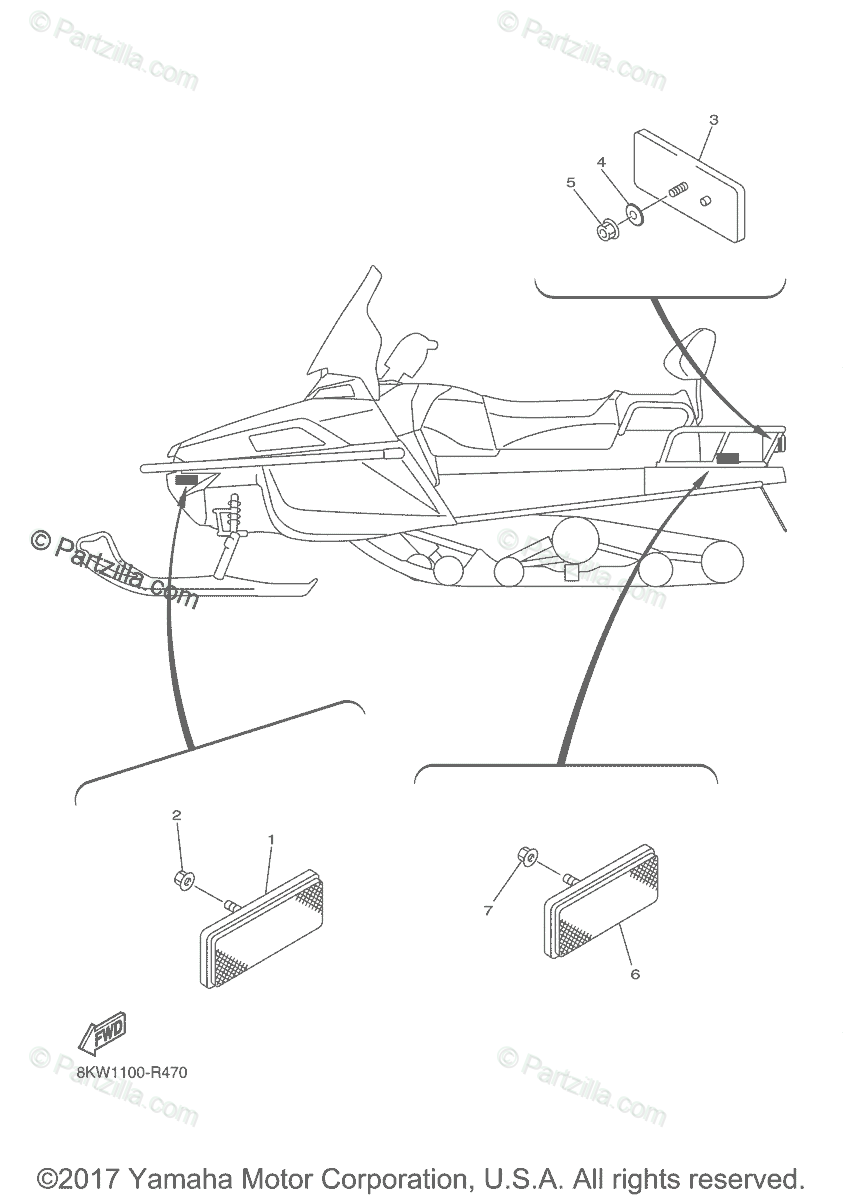 © Partzilla.com

© Partzilla.com

3

4

5

© Partzilla.com

© Partzilla.com

2

1

7

6

FWD

8KW1100-R470

© Partzilla.com

© Partzilla.com

©2017 Yamaha Motor Corporation, U.S.A. All rights reserved.