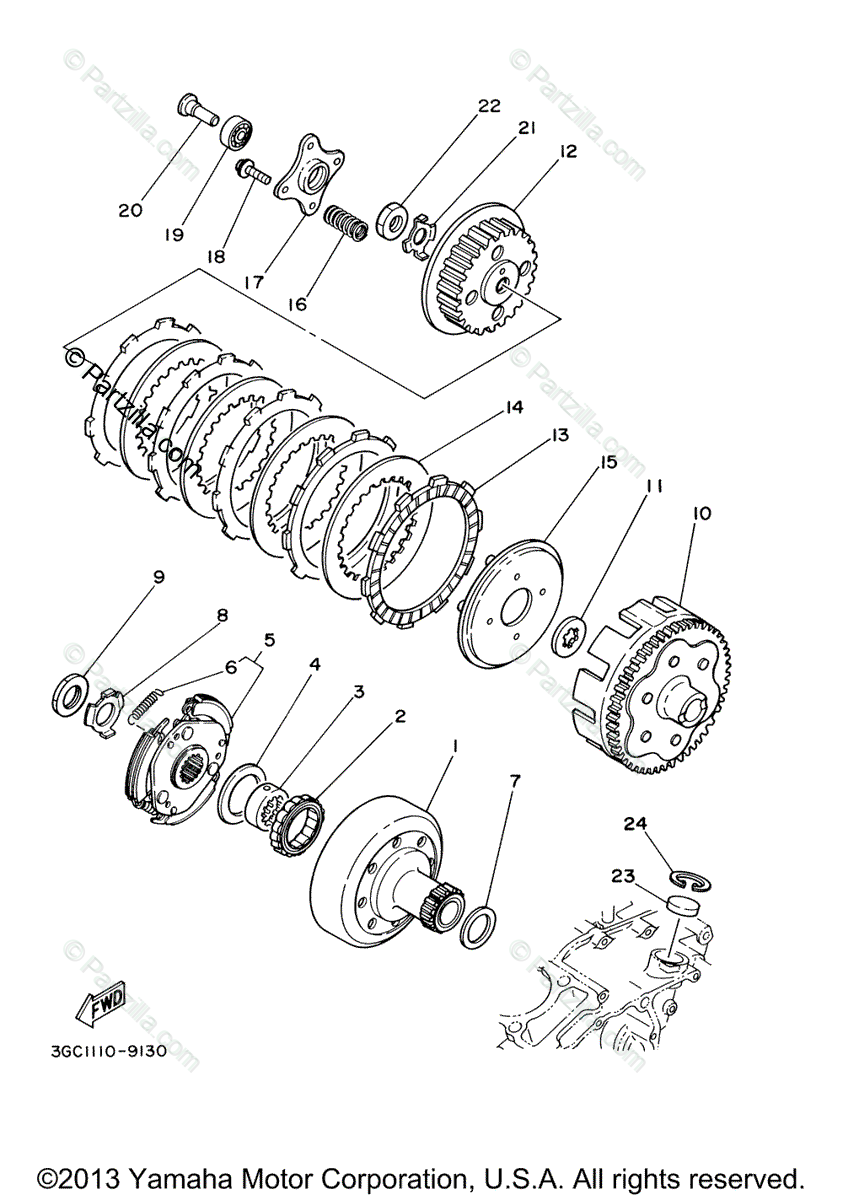 © Partzilla.com

22
21
12
20
19
18
17
16
14
13
15
11
10
9
8
5
6
4
3
2
1
7
24
23
FWD
3GC1110-9130

©2013 Yamaha Motor Corporation, U.S.A. All rights reserved.