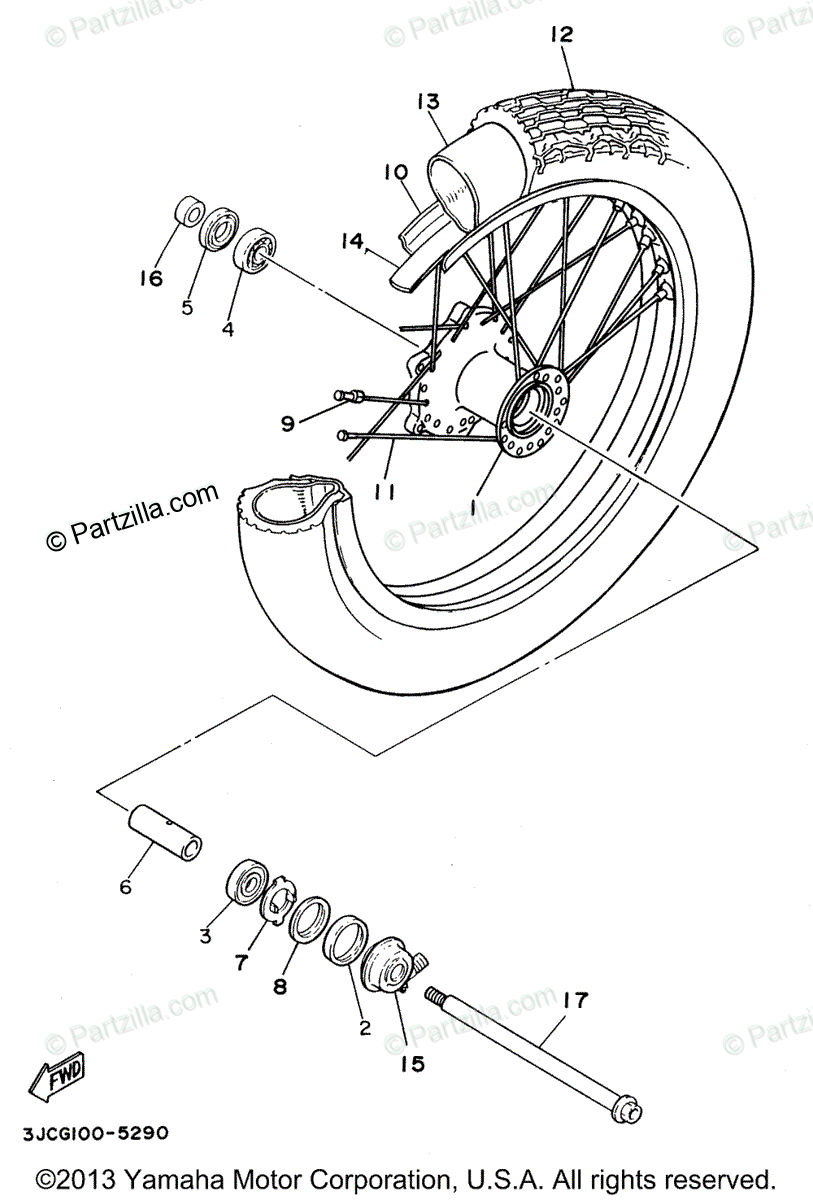 © Partzilla.com
© Partzilla.com
© Partzilla.com
12
13
10
14
16
5
4
9
11
1
© Partzilla.com
© Partzilla.com
© Partzilla.com
6
3
7
8
2
15
17
© Partzilla.com
© Partzilla.com
© Partzilla.com
FWD
3JCG100-5290
©2013 Yamaha Motor Corporation, U.S.A. All rights reserved.