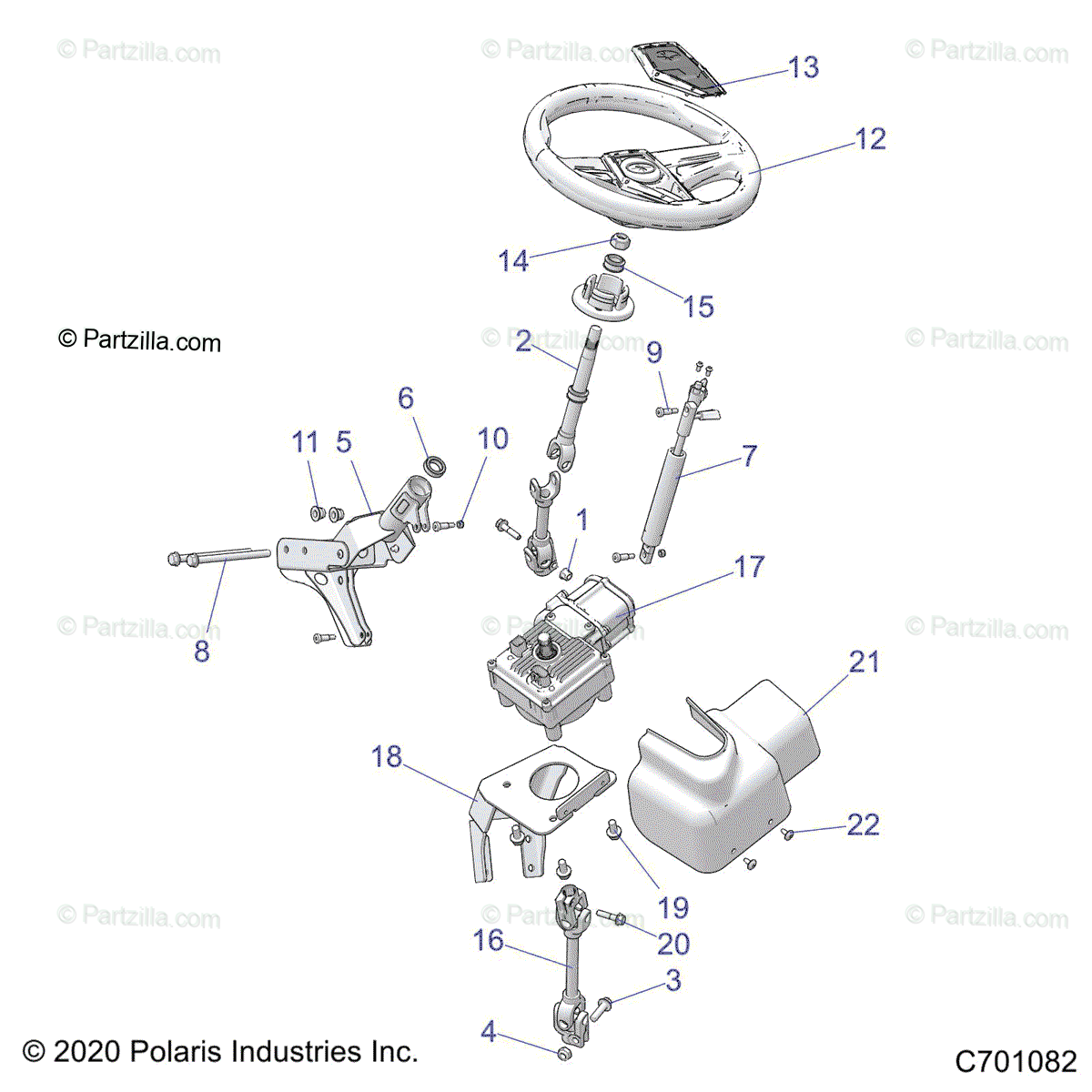 © Partzilla.com © Partzilla.com © Partzilla.com

13

12

14

15

© Partzilla.com

© Partzilla.com © Partzilla.com

2

9

6

11 5

10

7

1

17

8

© Partzilla.com © Partzilla.com © Partzilla.com

21

18

22

19

© Partzilla.com © Partzilla.com © Partzilla.com

20

16

3

4

© 2020 Polaris Industries Inc.

C701082