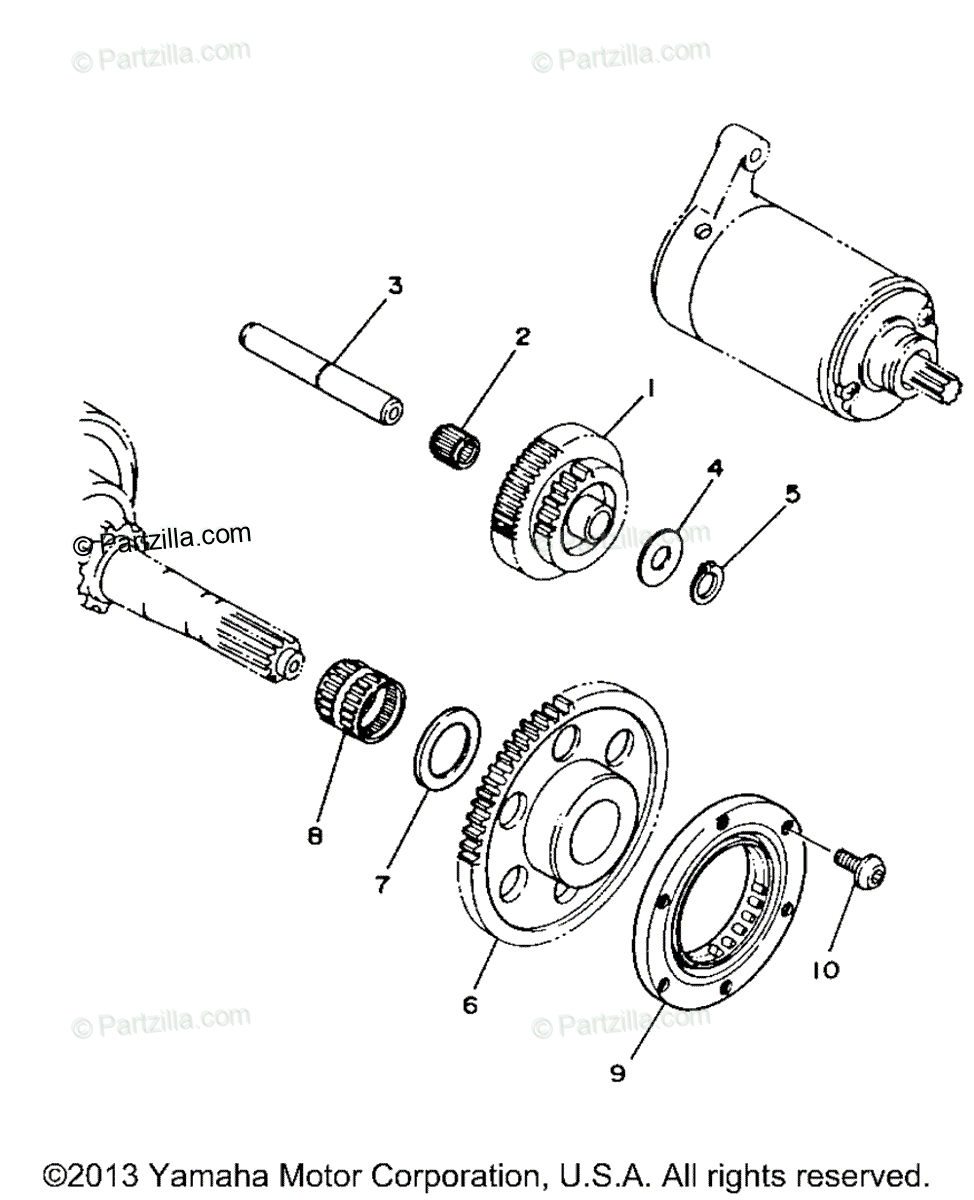 © Partzilla.com
© Partzilla.com
3
2
1
4
5
© Partzilla.com
© Partzilla.com
8
7
6
10
9
© Partzilla.com
© Partzilla.com
©2013 Yamaha Motor Corporation, U.S.A. All rights reserved.