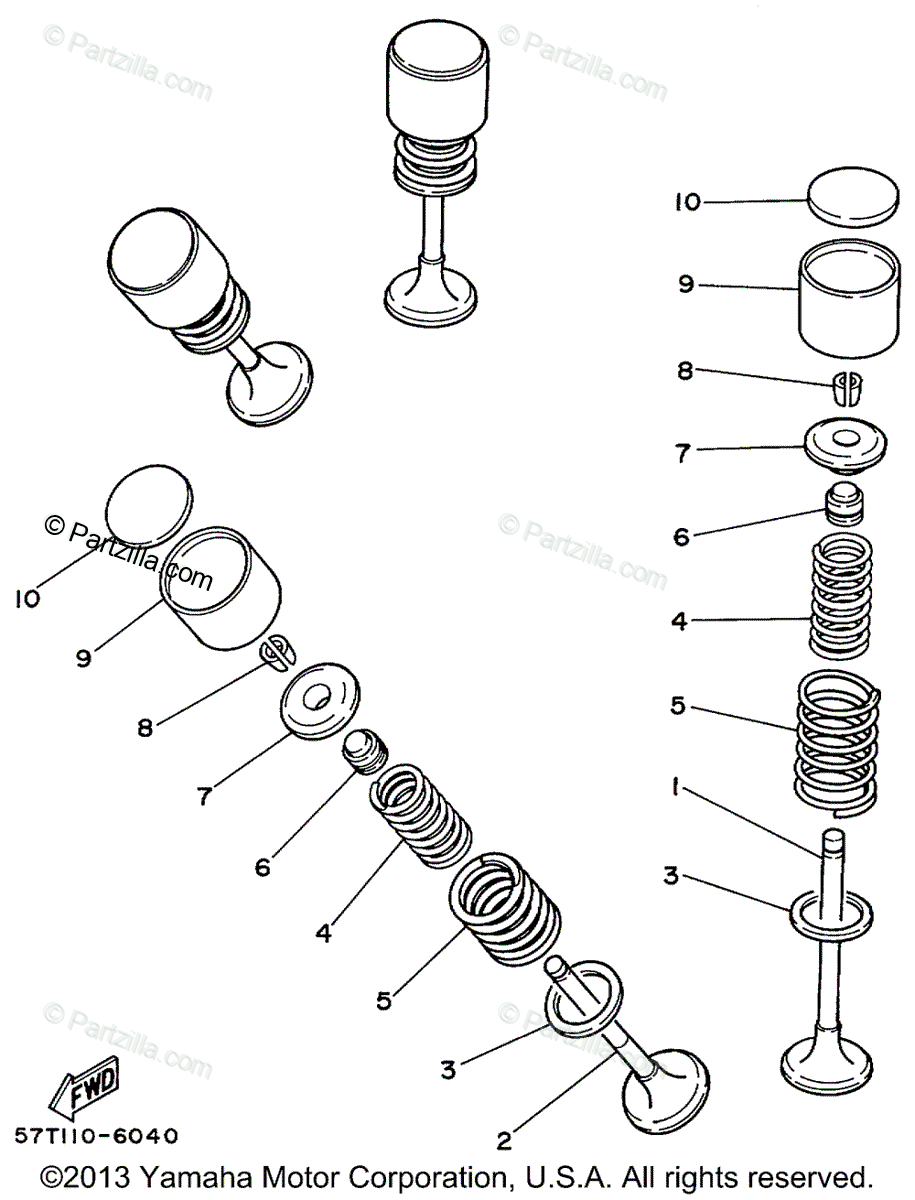 © Partzilla.com
© Partzilla.com
10
9
8
7
6
4
5
1
3
© Partzilla.com
© Partzilla.com
10
9
8
7
6
4
5
3
2
© Partzilla.com
© Partzilla.com
FWD
57T110-6040
©2013 Yamaha Motor Corporation, U.S.A. All rights reserved.