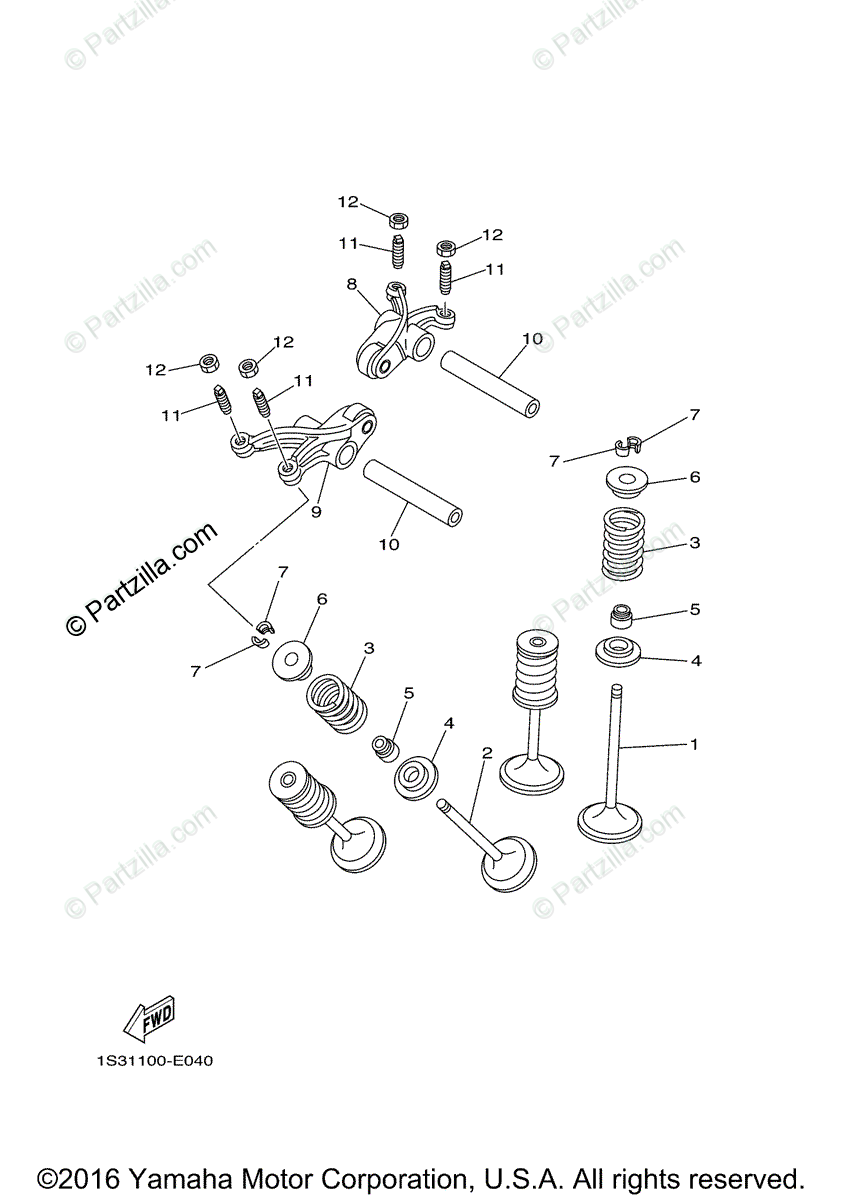 © Partzilla.com
© Partzilla.com
© Partzilla.com
© Partzilla.com
© Partzilla.com
© Partzilla.com
© Partzilla.com
© Partzilla.com

12
11
12
11
8
10
12
12
11
11
9
10
7
7
6
3
5
4
1
7
7
6
3
5
4
2

FWD
1S31100-E040

©2016 Yamaha Motor Corporation, U.S.A. All rights reserved.