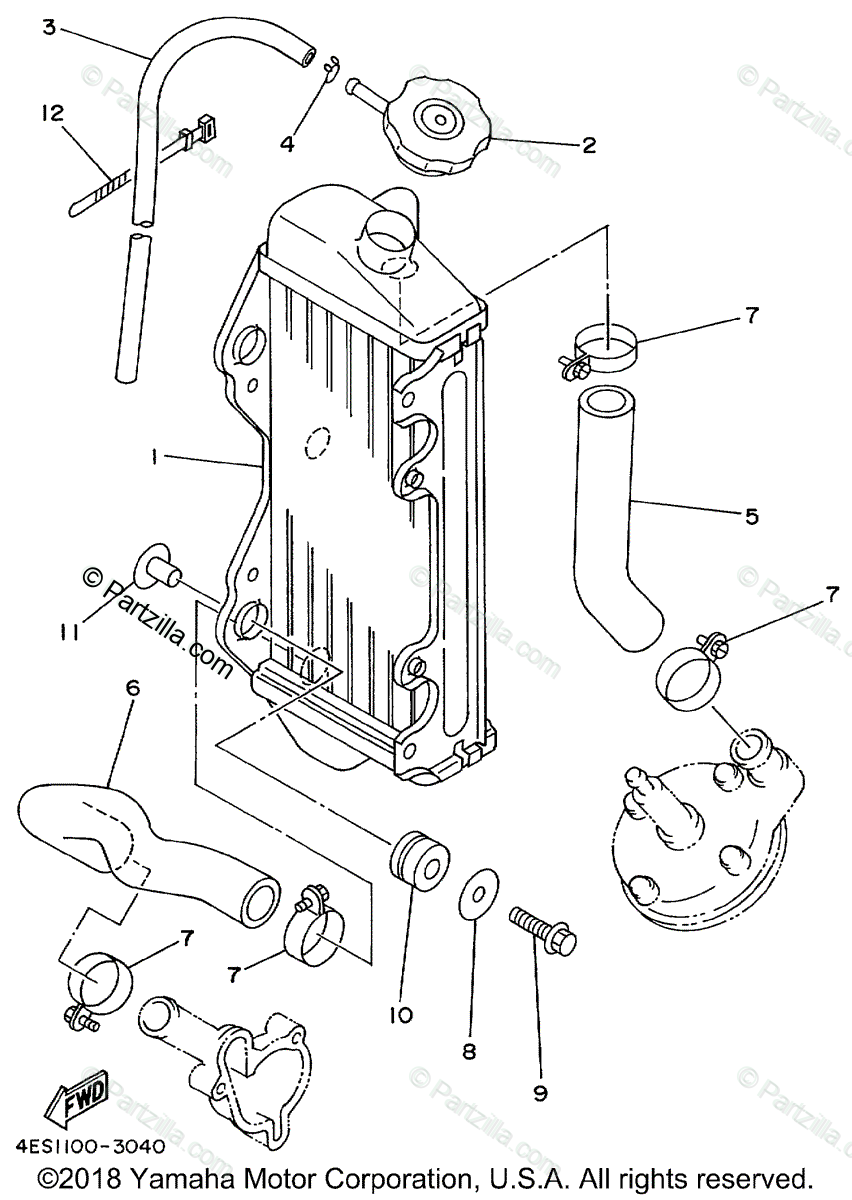 3
12
4
2
7
1
5
© Partzilla.com
11
7
6
7
7
10
8
9
FWD
4ES1100-3040
©2018 Yamaha Motor Corporation, U.S.A. All rights reserved.