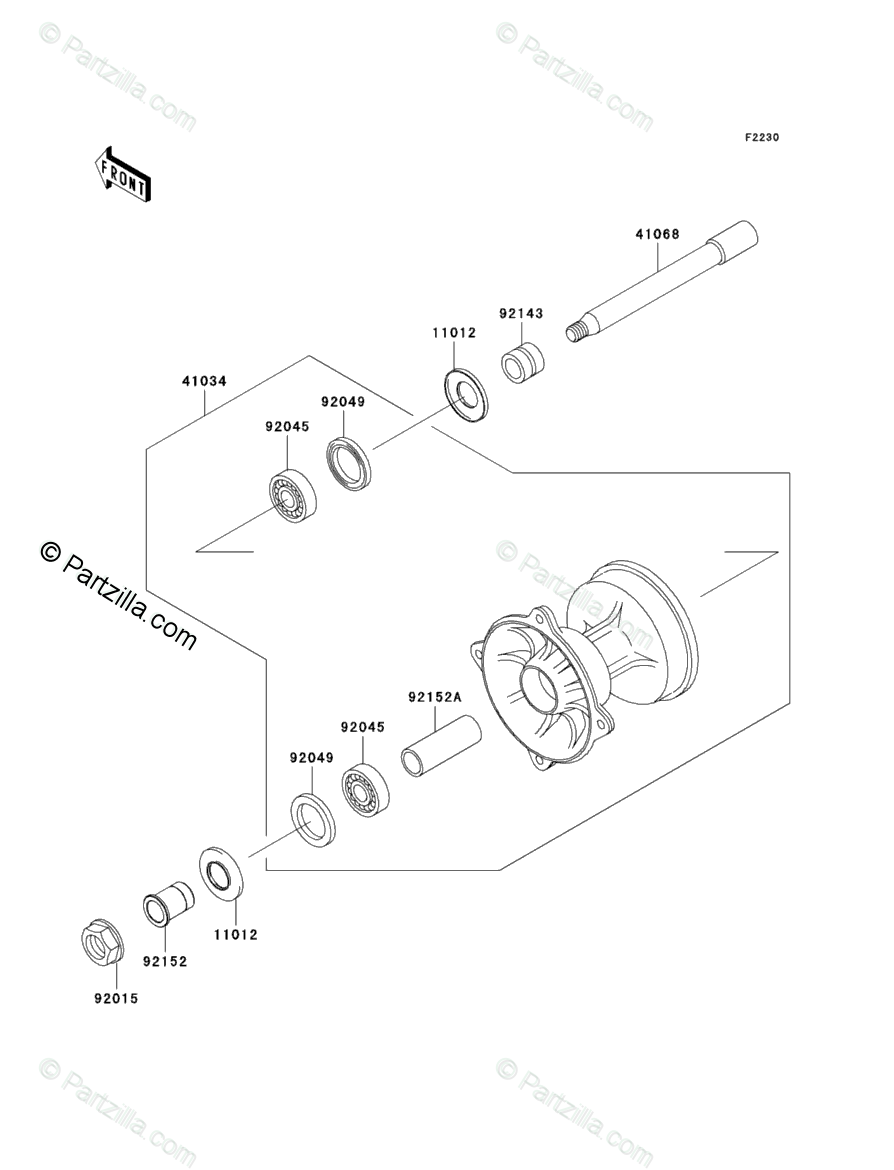 © Partzilla.com

© Partzilla.com

F2230

FRONT

41068

92143

11012

41034

92049

92045

© Partzilla.com

© Partzilla.com

92152A

92045

92049

11012

92152

92015

© Partzilla.com

© Partzilla.com