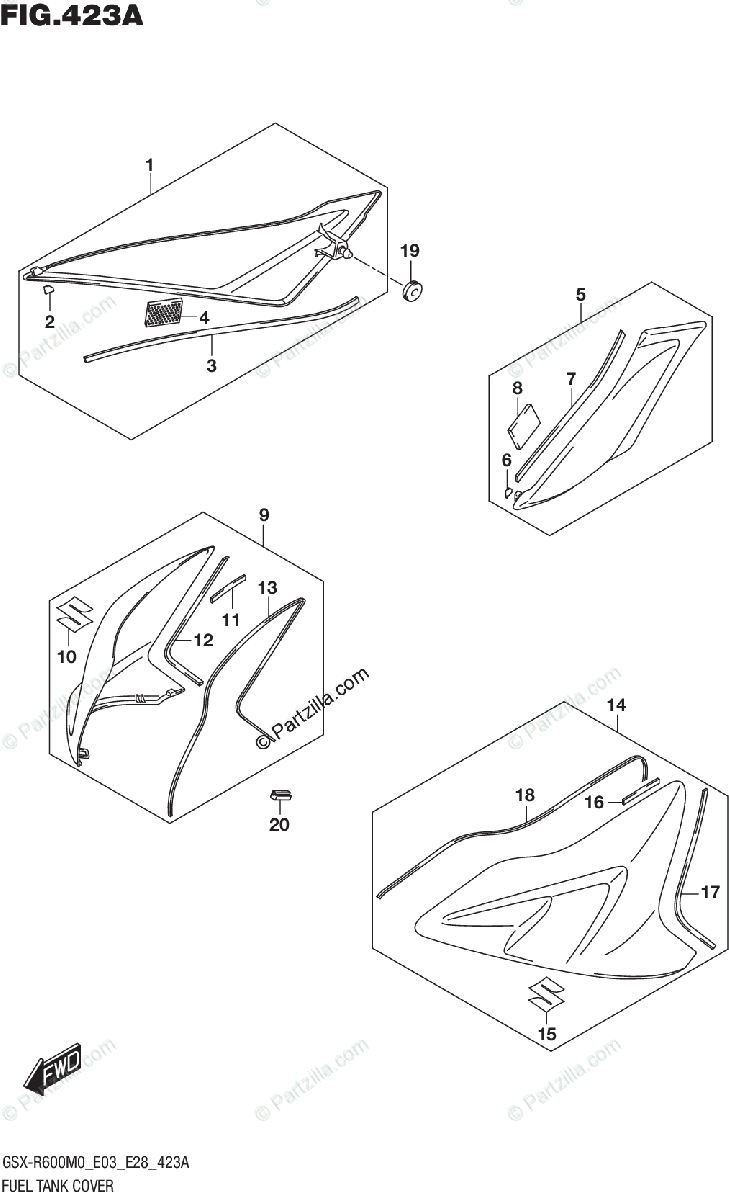 FIG.423A

1
19
2
4
3
5
8
7
6
9
13
11
12
10
© Partzilla.com
14
18
16
17
15
20
FWD

GSX-R600M0_E03_E28_423A
FUEL TANK COVER