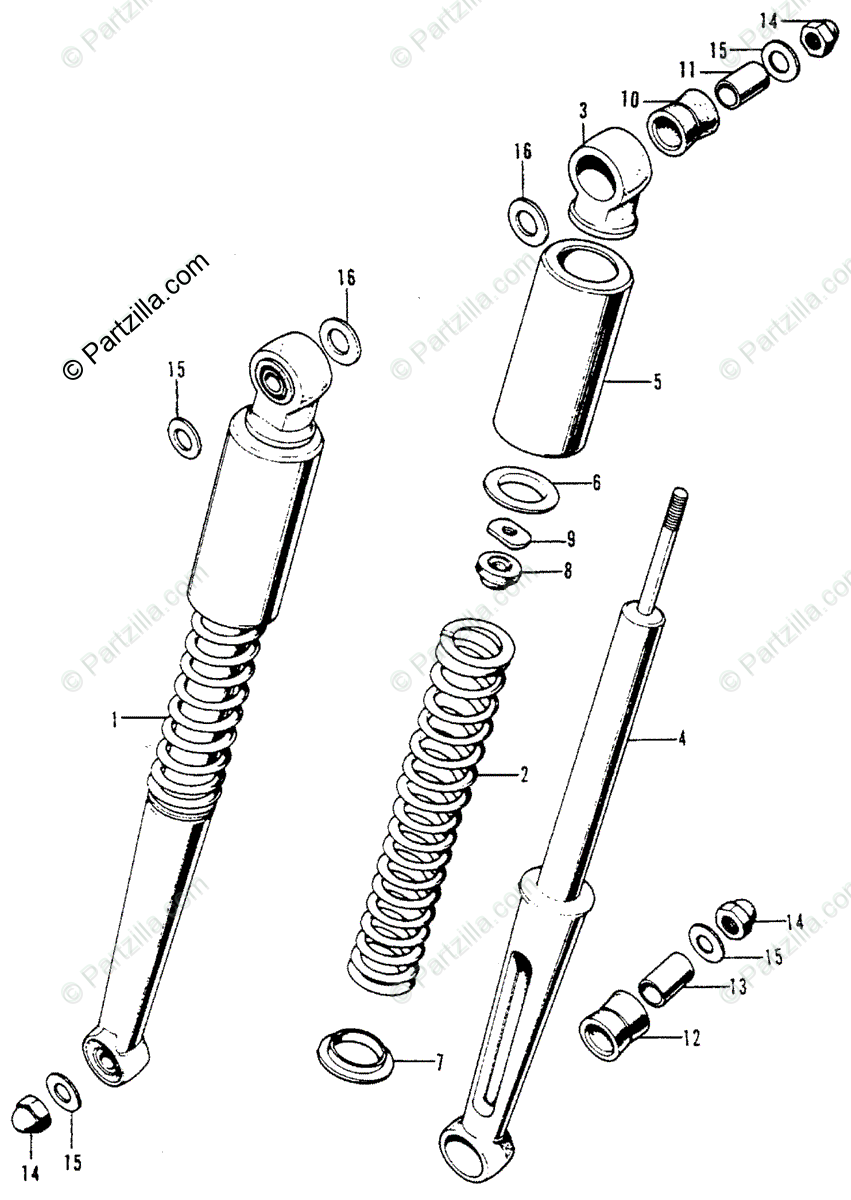 © Partzilla.com

14
15
11
10
3
16
16
15
5
6
9
8
1
2
4
14
15
13
12
7
14
15