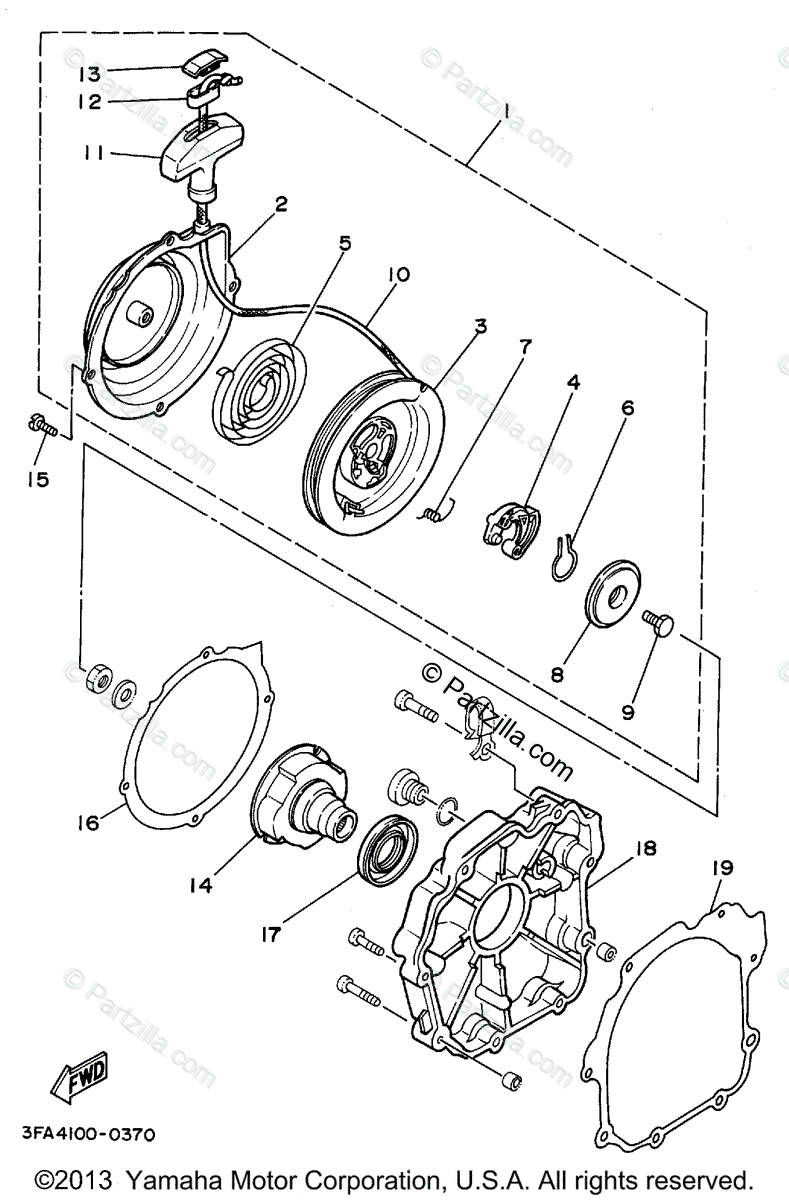 13
12
11
1
2
5
10
3
7
4
6
15
8
9
© Partzilla.com
16
14
17
18
19
FWD
3FA4100-0370
©2013 Yamaha Motor Corporation, U.S.A. All rights reserved.