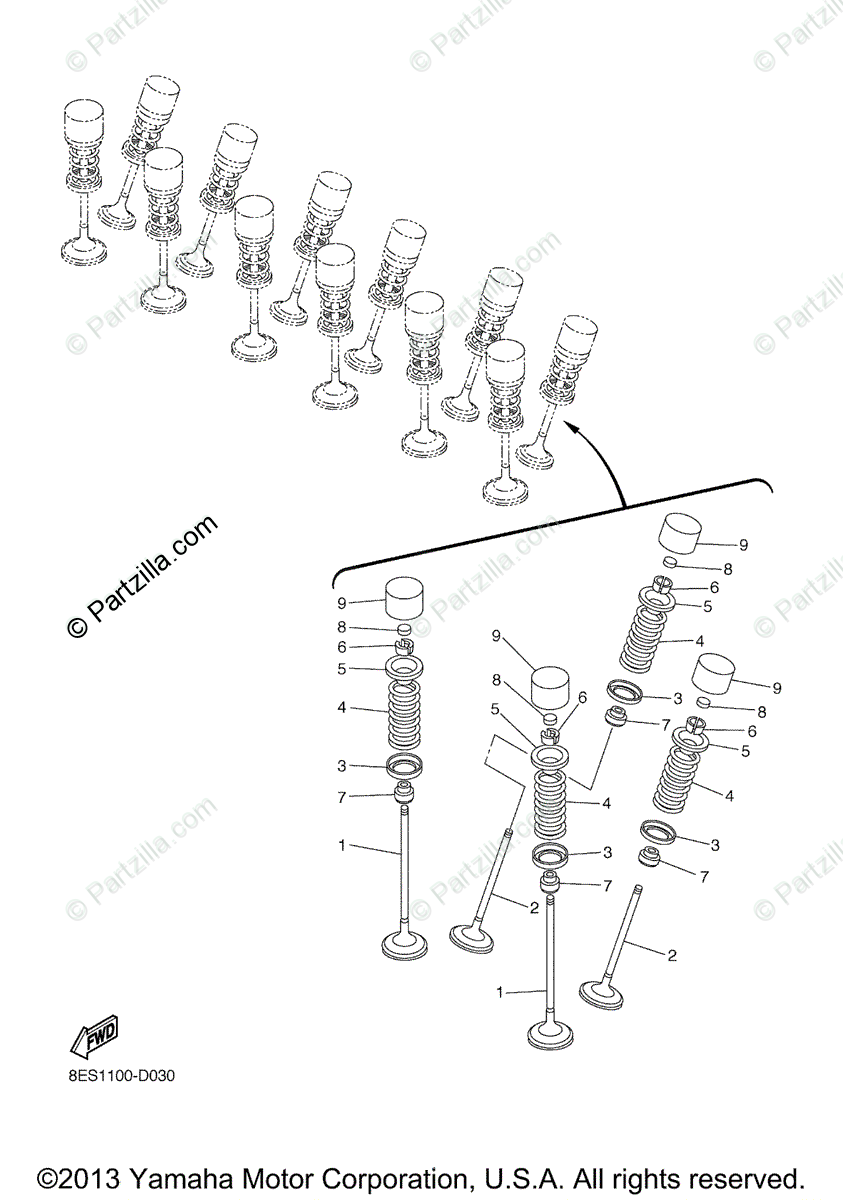 © Partzilla.com

9
8
6
5
4
3
7
1

9
8
6
5
4
3
7
2
1

9
8
6
5
4
3
7

9
8
6
5
4
3
7
2

FWD

8ES1100-D030

©2013 Yamaha Motor Corporation, U.S.A. All rights reserved.