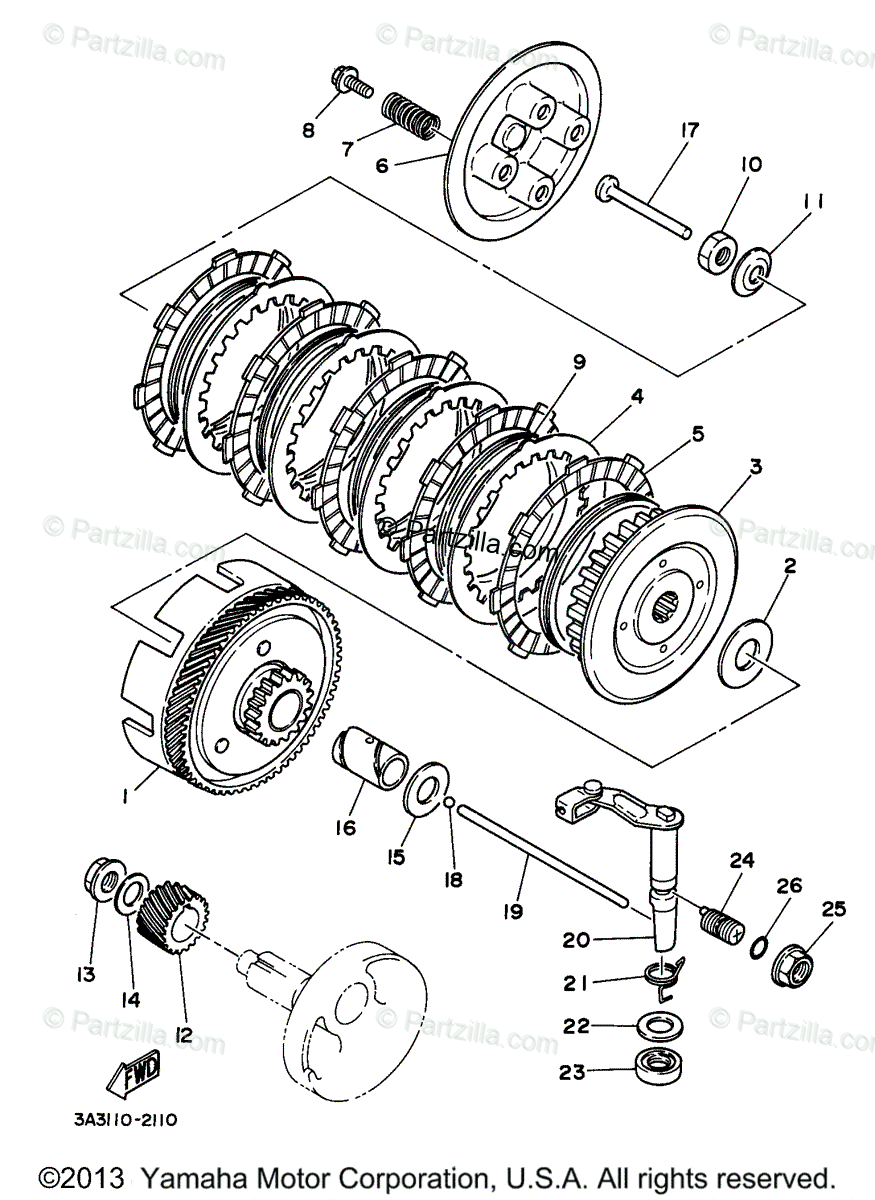 © Partzilla.com
© Partzilla.com
© Partzilla.com

8
7
6
17
10
11
9
4
5
3
2
© Partzilla.com
© Partzilla.com
© Partzilla.com
1
16
15
18
19
24
26
25
20
21
22
23
13
14
12
© Partzilla.com
© Partzilla.com
© Partzilla.com
FWD
3A3110-2110

©2013 Yamaha Motor Corporation, U.S.A. All rights reserved.