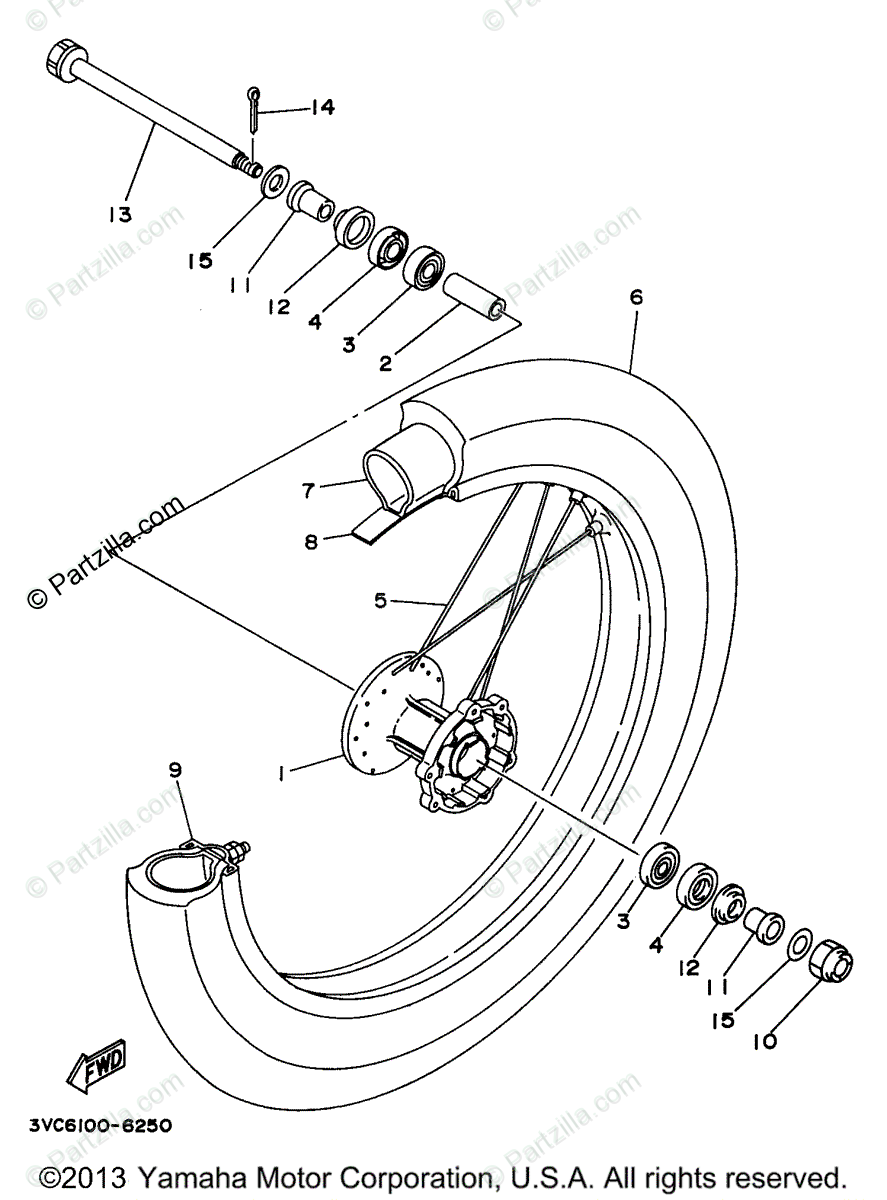 © Partzilla.com

14

13

15

11

12

4

3

2

6

7

8

5

1

9

3

4

12

11

15

10

FWD

3VC6100-6250

©2013 Yamaha Motor Corporation, U.S.A. All rights reserved.